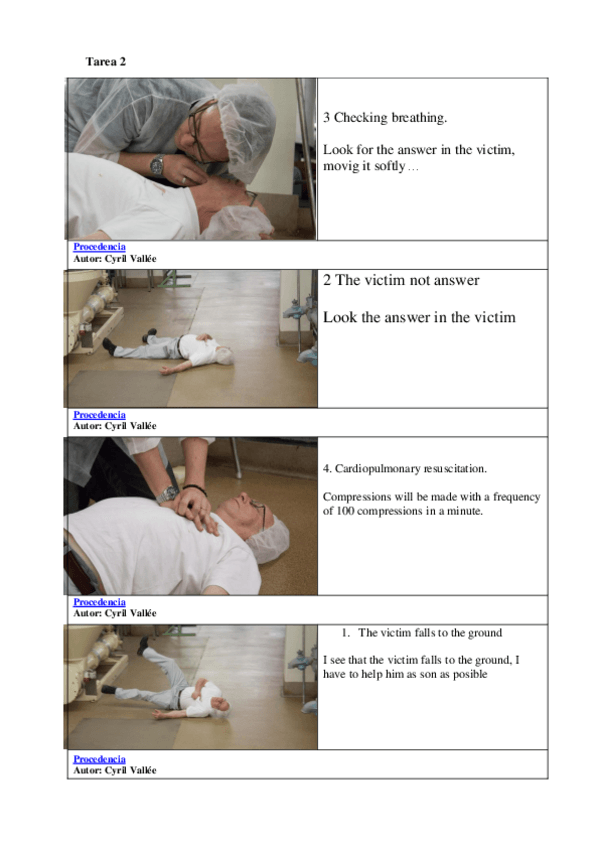 Tarea 2

3 Checking breathing.

Look for the answer in the victim, movig it softly…

Procedencia
Autor: Cyril Vallée

2 The victim not answer

Look the answer in the victim

Procedencia
Autor: Cyril Vallée

4. Cardiopulmonary resuscitation.

Compressions will be made with a frequency of 100 compressions in a minute.

Procedencia
Autor: Cyril Vallée

1. The victim falls to the ground

I see that the victim falls to the ground, I have to help him as son as posible

Procedencia
Autor: Cyril Vallée