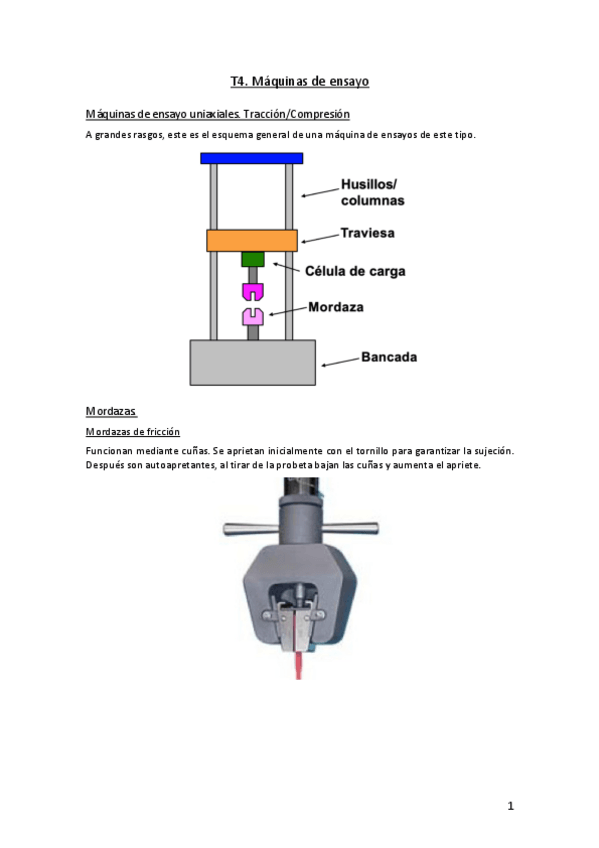 T4. Máquinas de ensayo

Máquinas de ensayo uniaxiales. Tracción/Compresión

A grandes rasgos, este es el esquema general de una máquina de ensayos de este tipo.

Husillos/ columnas

Traviesa

Célula de carga

Mordaza

Bancada

Mordazas

Mordazas de fricción

Funcionan mediante cuñas. Se aprietan inicialmente con el tornillo para garantizar la sujeción. Después son autoapretantes, al tirar de la probeta bajan las cuñas y aumenta el apriete.

1