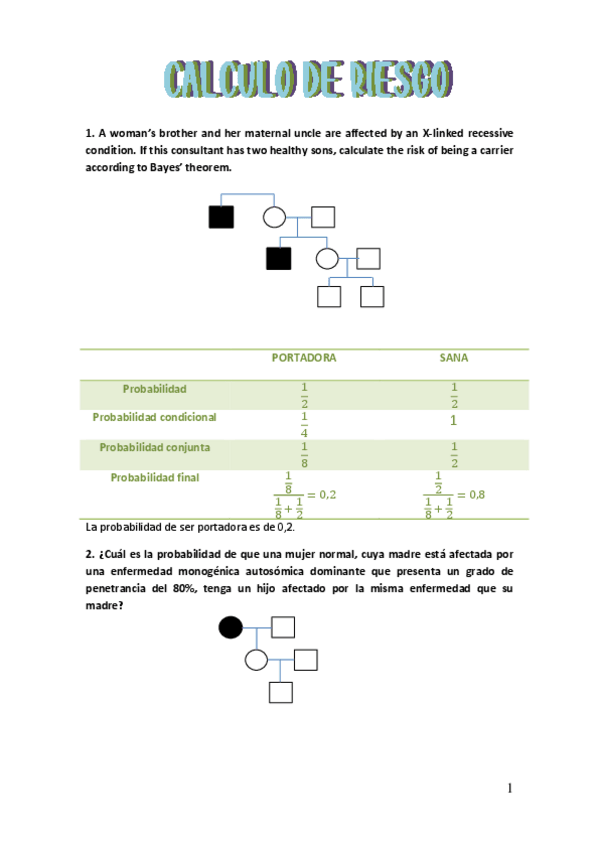 CALCULO DE RIESGO

1. A woman's brother and her maternal uncle are affected by an X-linked recessive condition. If this consultant has two healthy sons, calculate the risk of being a carrier according to Bayes' theorem.

| | PORTADORA | SANA |
|---|---|---|
| Probabilidad | $\frac{1}{2}$ | $\frac{1}{2}$ |
| Probabilidad condicional | $\frac{1}{4}$ | $1$ |
| Probabilidad conjunta | $\frac{1}{8}$ | $\frac{1}{2}$ |
| Probabilidad final | $\frac{\frac{1}{8}}{\frac{1}{8}+\frac{1}{2}} = 0,2$ | $\frac{\frac{1}{2}}{\frac{1}{8}+\frac{1}{2}} = 0,8$ |

La probabilidad de ser portadora es de 0,2.

2. ¿Cuál es la probabilidad de que una mujer normal, cuya madre está afectada por una enfermedad monogénica autosómica dominante que presenta un grado de penetrancia del 80%, tenga un hijo afectado por la misma enfermedad que su madre?

1