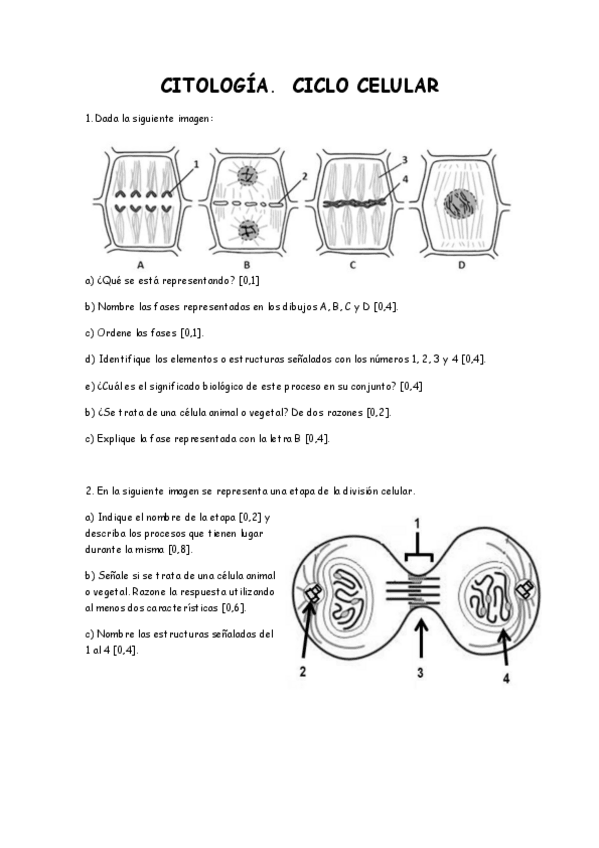 CITOLOGÍA. CICLO CELULAR

1. Dada la siguiente imagen:

1
2
3
4
A
B
C
D

a) ¿Qué se está representando? [0,1]

b) Nombre las fases representadas en los dibujos A, B, C y D [0,4].

c) Ordene las fases [0,1].

d) Identifique los elementos o estructuras señalados con los números 1, 2, 3 y 4 [0,4].

e) ¿Cuál es el significado biológico de este proceso en su conjunto? [0,4]

b) ¿Se trata de una célula animal o vegetal? De dos razones [0,2].

c) Explique la fase representada con la letra B [0,4].

2. En la siguiente imagen se representa una etapa de la división celular.

a) Indique el nombre de la etapa [0,2] y describa los procesos que tienen lugar durante la misma [0,8].

b) Señale si se trata de una célula animal o vegetal. Razone la respuesta utilizando al menos dos características [0,6].

c) Nombre las estructuras señaladas del 1 al 4 [0,4].

1
2
3
4