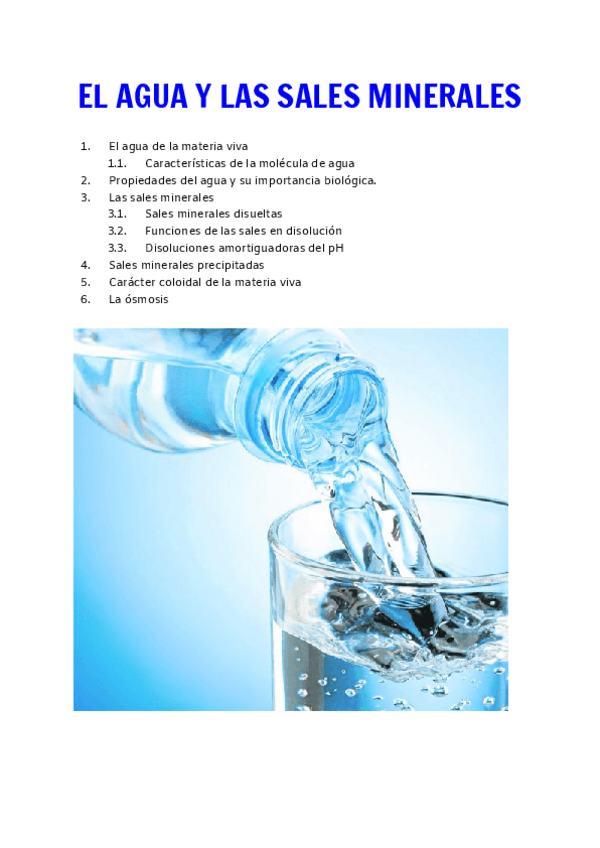 EL AGUA Y LAS SALES MINERALES

1. El agua de la materia viva
1.1. Características de la molécula de agua
2. Propiedades del agua y su importancia biológica.
3. Las sales minerales
3.1. Sales minerales disueltas
3.2. Funciones de las sales en disolución
3.3. Disoluciones amortiguadoras del pH
4. Sales minerales precipitadas
5. Carácter coloidal de la materia viva
6. La ósmosis