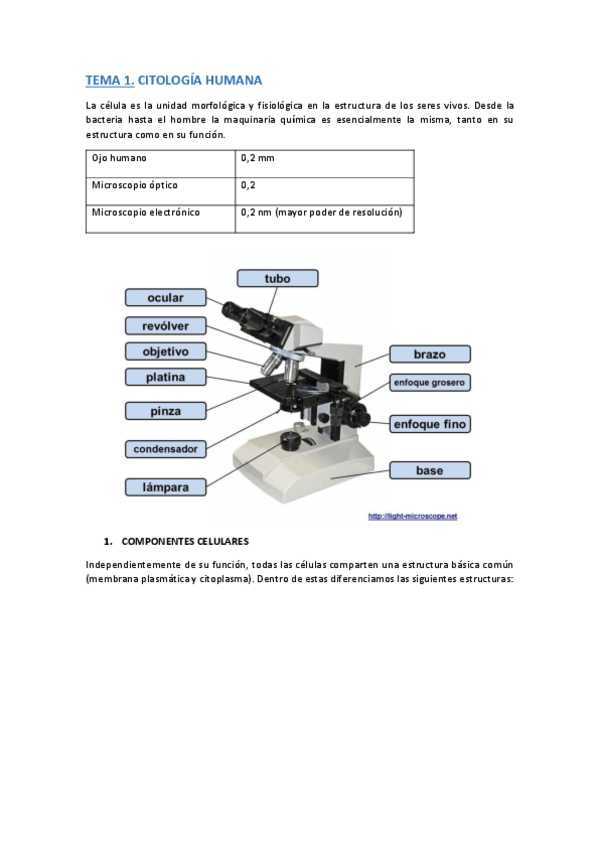 TEMA 1. CITOLOGÍA HUMANA

La célula es la unidad morfológica y fisiológica en la estructura de los seres vivos. Desde la bacteria hasta el hombre la maquinaria química es esencialmente la misma, tanto en su estructura como en su función.

| Ojo humano | 0,2 mm |
|---|---|
| Microscopio óptico | 0,2 |
| Microscopio electrónico | 0,2 nm (mayor poder de resolución) |

tubo
ocular
revólver
objetivo
platina
pinza
condensador
lámpara
brazo
enfoque grosero
enfoque fino
base
http://light-microscope.net

1. COMPONENTES CELULARES

Independientemente de su función, todas las células comparten una estructura básica común (membrana plasmática y citoplasma). Dentro de estas diferenciamos las siguientes estructuras: