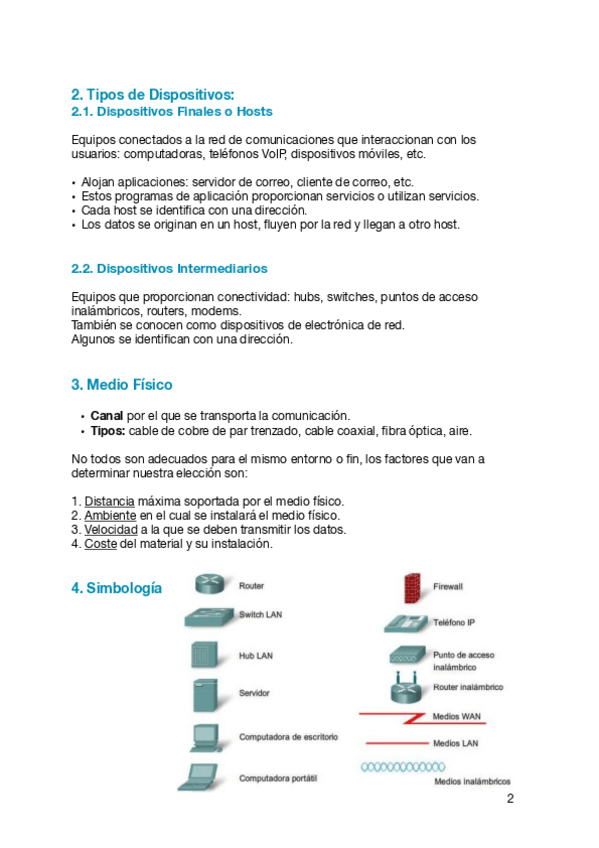 2. Tipos de Dispositivos:
2.1. Dispositivos Finales o Hosts

Equipos conectados a la red de comunicaciones que interaccionan con los usuarios: computadoras, teléfonos VoIP, dispositivos móviles, etc.

• Alojan aplicaciones: servidor de correo, cliente de correo, etc.
• Estos programas de aplicación proporcionan servicios o utilizan servicios.
• Cada host se identifica con una dirección.
• Los datos se originan en un host, fluyen por la red y llegan a otro host.

2.2. Dispositivos Intermediarios

Equipos que proporcionan conectividad: hubs, switches, puntos de acceso inalámbricos, routers, modems.
También se conocen como dispositivos de electrónica de red.
Algunos se identifican con una dirección.

3. Medio Físico

• Canal por el que se transporta la comunicación.
• Tipos: cable de cobre de par trenzado, cable coaxial, fibra óptica, aire.

No todos son adecuados para el mismo entorno o fin, los factores que van a determinar nuestra elección son:

1. Distancia máxima soportada por el medio físico.
2. Ambiente en el cual se instalará el medio físico.
3. Velocidad a la que se deben transmitir los datos.
4. Coste del material y su instalación.

4. Simbología

Router
Switch LAN
Hub LAN
Servidor
Computadora de escritorio
Computadora portátil
Firewall
Teléfono IP
Punto de acceso inalámbrico
Router inalámbrico
Medios WAN
Medios LAN
Medios inalámbricos

2