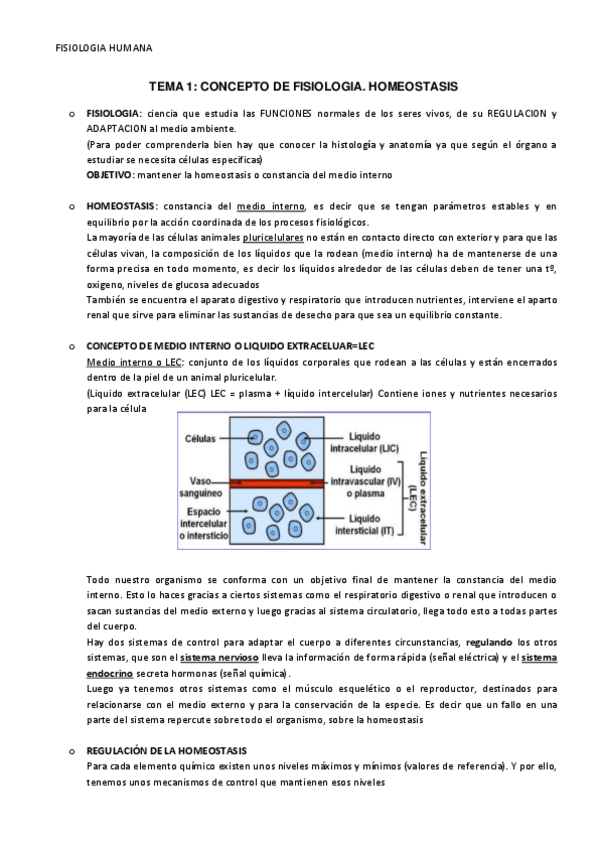 FISIOLOGIA HUMANA

TEMA 1: CONCEPTO DE FISIOLOGIA. HOMEOSTASIS

o FISIOLOGIA: ciencia que estudia las FUNCIONES normales de los seres vivos, de su REGULACION y ADAPTACION al medio ambiente.
(Para poder comprenderla bien hay que conocer la histología y anatomía ya que según el órgano a estudiar se necesita células específicas)
OBJETIVO: mantener la homeostasis o constancia del medio interno

o HOMEOSTASIS: constancia del medio interno, es decir que se tengan parámetros estables y en equilibrio por la acción coordinada de los procesos fisiológicos.
La mayoría de las células animales pluricelulares no están en contacto directo con exterior y para que las células vivan, la composición de los líquidos que la rodean (medio interno) ha de mantenerse de una forma precisa en todo momento, es decir los líquidos alrededor de las células deben de tener una tº, oxigeno, niveles de glucosa adecuados
También se encuentra el aparato digestivo y respiratorio que introducen nutrientes, interviene el aparto renal que sirve para eliminar las sustancias de desecho para que sea un equilibrio constante.

o CONCEPTO DE MEDIO INTERNO O LIQUIDO EXTRACELUAR=LEC
Medio interno o LEC: conjunto de los líquidos corporales que rodean a las células y están encerrados dentro de la piel de un animal pluricelular.
(Liquido extracelular (LEC) LEC = plasma + líquido intercelular) Contiene iones y nutrientes necesarios para la célula

Células
Vaso sanguíneo
Espacio intercelular o intersticio
Líquido intracelular (LIC)
Líquido intravascular (IV) o plasma
Líquido intersticial (IT)
Líquido extracelular (LEC)

Todo nuestro organismo se conforma con un objetivo final de mantener la constancia del medio interno. Esto lo haces gracias a ciertos sistemas como el respiratorio digestivo o renal que introducen o sacan sustancias del medio externo y luego gracias al sistema circulatorio, llega todo esto a todas partes del cuerpo.
Hay dos sistemas de control para adaptar el cuerpo a diferentes circunstancias, regulando los otros sistemas, que son el sistema nervioso lleva la información de forma rápida (señal eléctrica) y el sistema endocrino secreta hormonas (señal química).
Luego ya tenemos otros sistemas como el músculo esquelético o el reproductor, destinados para relacionarse con el medio externo y para la conservación de la especie. Es decir que un fallo en una parte del sistema repercute sobre todo el organismo, sobre la homeostasis

o REGULACIÓN DE LA HOMEOSTASIS
Para cada elemento químico existen unos niveles máximos y mínimos (valores de referencia). Y por ello, tenemos unos mecanismos de control que mantienen esos niveles