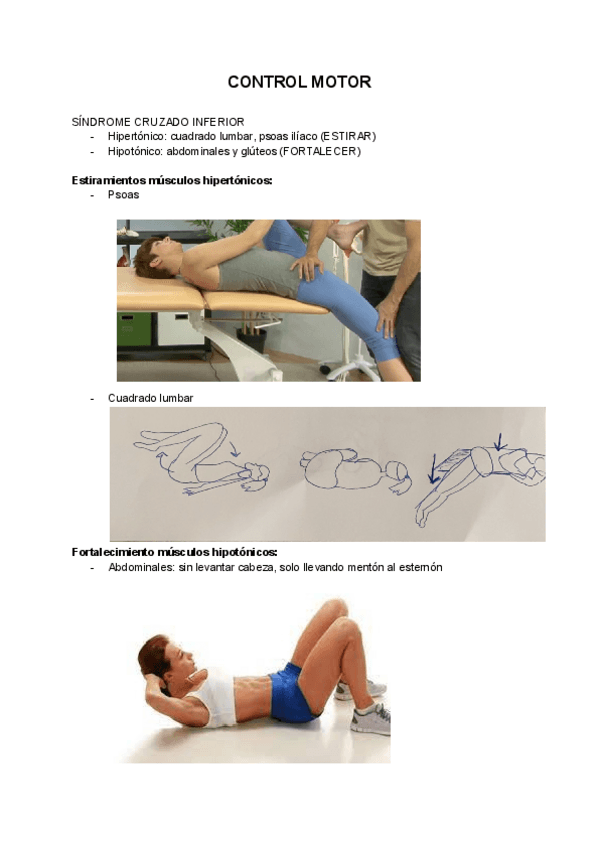 CONTROL MOTOR

SÍNDROME CRUZADO INFERIOR
- Hipertónico: cuadrado lumbar, psoas ilíaco (ESTIRAR)
- Hipotónico: abdominales y glúteos (FORTALECER)

Estiramientos músculos hipertónicos:
- Psoas

- Cuadrado lumbar

Fortalecimiento músculos hipotónicos:
- Abdominales: sin levantar cabeza, solo llevando mentón al esternón