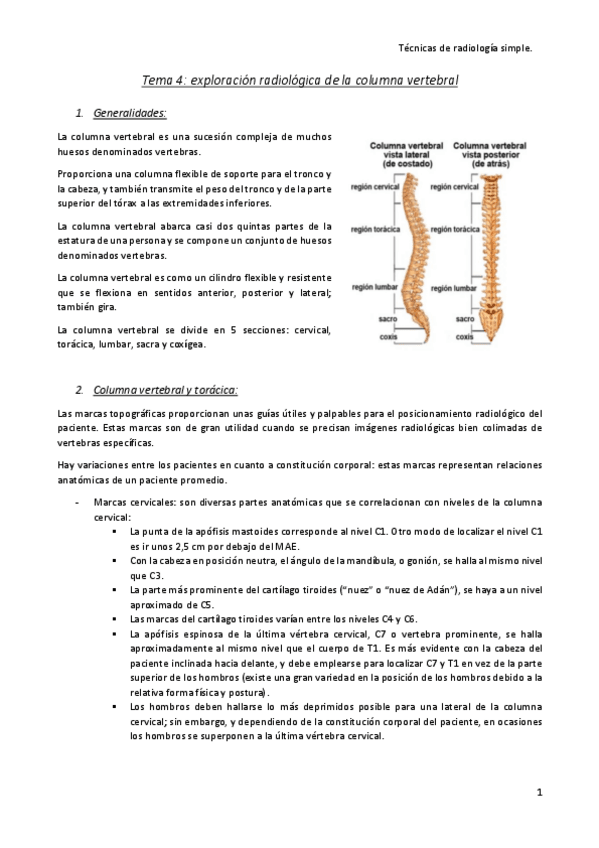 Técnicas de radiología simple.

Tema 4: exploración radiológica de la columna vertebral

1. Generalidades:

La columna vertebral es una sucesión compleja de muchos huesos denominados vertebras.

Proporciona una columna flexible de soporte para el tronco y la cabeza, y también transmite el peso del tronco y de la parte superior del tórax a las extremidades inferiores.

La columna vertebral abarca casi dos quintas partes de la estatura de una persona y se compone un conjunto de huesos denominados vertebras.

La columna vertebral es como un cilindro flexible y resistente que se flexiona en sentidos anterior, posterior y lateral; también gira.

La columna vertebral se divide en 5 secciones: cervical, torácica, lumbar, sacra y coxígea.

Columna vertebral vista lateral (de costado)
Columna vertebral vista posterior (de atrás)
región cervical
región torácica
región lumbar
sacro
coxis
región cervical
región torácica
región lumbar
sacro
coxis

2. Columna vertebral y torácica:

Las marcas topográficas proporcionan unas guías útiles y palpables para el posicionamiento radiológico del paciente. Estas marcas son de gran utilidad cuando se precisan imágenes radiológicas bien colimadas de vertebras específicas.

Hay variaciones entre los pacientes en cuanto a constitución corporal: estas marcas representan relaciones anatómicas de un paciente promedio.

- Marcas cervicales: son diversas partes anatómicas que se correlacionan con niveles de la columna cervical:
  ▪ La punta de la apófisis mastoides corresponde al nivel C1. Otro modo de localizar el nivel C1 es ir unos 2,5 cm por debajo del MAE.
  ▪ Con la cabeza en posición neutra, el ángulo de la mandíbula, o gonión, se halla al mismo nivel que C3.
  ▪ La parte más prominente del cartílago tiroides ("nuez" o "nuez de Adán"), se haya a un nivel aproximado de C5.
  ▪ Las marcas del cartílago tiroides varían entre los niveles C4 y C6.
  ▪ La apófisis espinosa de la última vértebra cervical, C7 o vertebra prominente, se halla aproximadamente al mismo nivel que el cuerpo de T1. Es más evidente con la cabeza del paciente inclinada hacia delante, y debe emplearse para localizar C7 y T1 en vez de la parte superior de los hombros (existe una gran variedad en la posición de los hombros debido a la relativa forma física y postura).
  ▪ Los hombros deben hallarse lo más deprimidos posible para una lateral de la columna cervical; sin embargo, y dependiendo de la constitución corporal del paciente, en ocasiones los hombros se superponen a la última vértebra cervical.

1