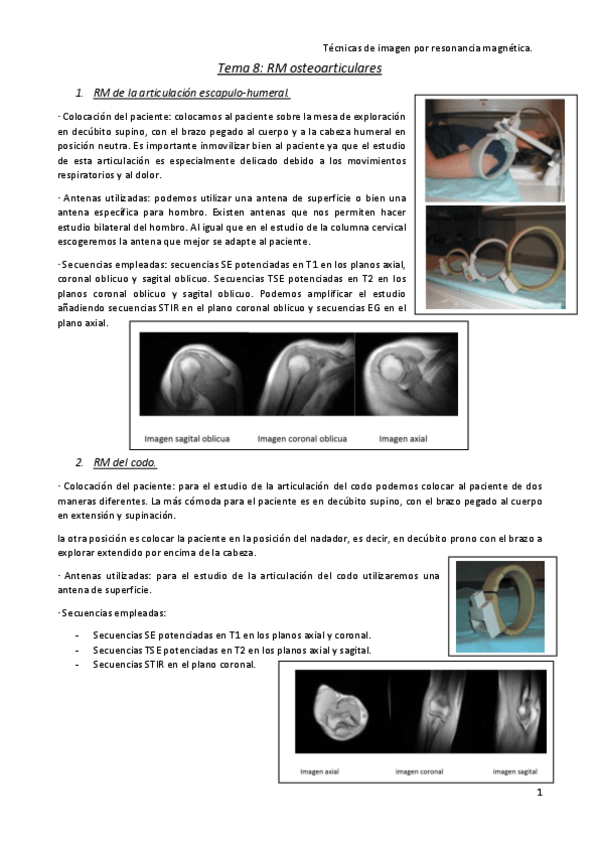 Técnicas de imagen por resonancia magnética.

Tema 8: RM osteoarticulares

1. RM de la articulación escapulo-humeral.

· Colocación del paciente: colocamos al paciente sobre la mesa de exploración en decúbito supino, con el brazo pegado al cuerpo y a la cabeza humeral en posición neutra. Es importante inmovilizar bien al paciente ya que el estudio de esta articulación es especialmente delicado debido a los movimientos respiratorios y al dolor.

· Antenas utilizadas: podemos utilizar una antena de superficie o bien una antena específica para hombro. Existen antenas que nos permiten hacer estudio bilateral del hombro. Al igual que en el estudio de la columna cervical escogeremos la antena que mejor se adapte al paciente.

·Secuencias empleadas: secuencias SE potenciadas en T1 en los planos axial, coronal oblicuo y sagital oblicuo. Secuencias TSE potenciadas en T2 en los planos coronal oblicuo y sagital oblicuo. Podemos amplificar el estudio añadiendo secuencias STIR en el plano coronal oblicuo y secuencias EG en el plano axial.

Imagen sagital oblicua Imagen coronal oblicua Imagen axial

2. RM del codo.

· Colocación del paciente: para el estudio de la articulación del codo podemos colocar al paciente de dos maneras diferentes. La más cómoda para el paciente es en decúbito supino, con el brazo pegado al cuerpo en extensión y supinación.

la otra posición es colocar la paciente en la posición del nadador, es decir, en decúbito prono con el brazo a explorar extendido por encima de la cabeza.

· Antenas utilizadas: para el estudio de la articulación del codo utilizaremos una antena de superficie.

·Secuencias empleadas:

- Secuencias SE potenciadas en T1 en los planos axial y coronal.
- Secuencias TSE potenciadas en T2 en los planos axial y sagital.
- Secuencias STIR en el plano coronal.

Imagen axial imagen coronal imagen sagital

1