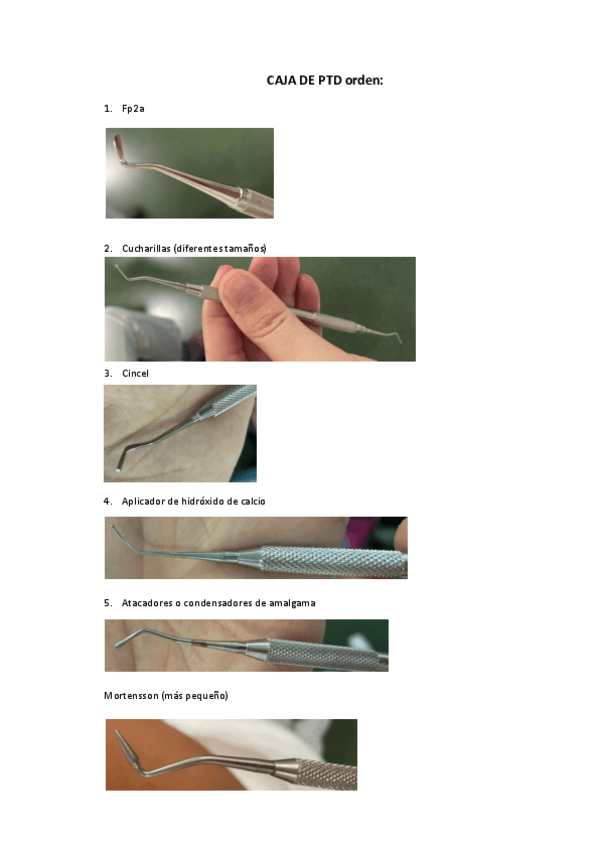 CAJA DE PTD orden:

1. Fp2a

2. Cucharillas (diferentes tamaños)

3. Cincel

4. Aplicador de hidróxido de calcio

5. Atacadores o condensadores de amalgama

Mortensson (más pequeño)