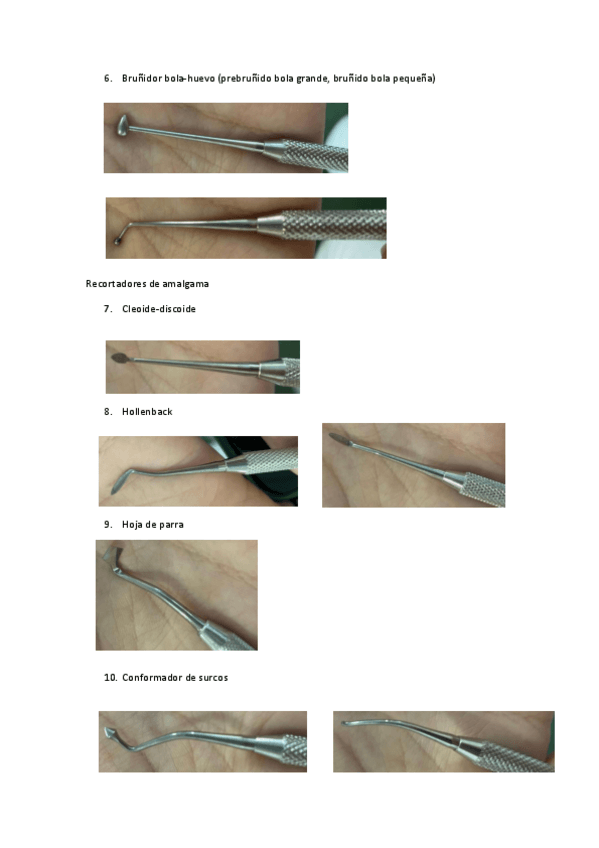 6. Bruñidor bola-huevo (prebruñido bola grande, bruñido bola pequeña)

Recortadores de amalgama

7. Cleoide-discoide

8. Hollenback

9. Hoja de parra

10. Conformador de surcos