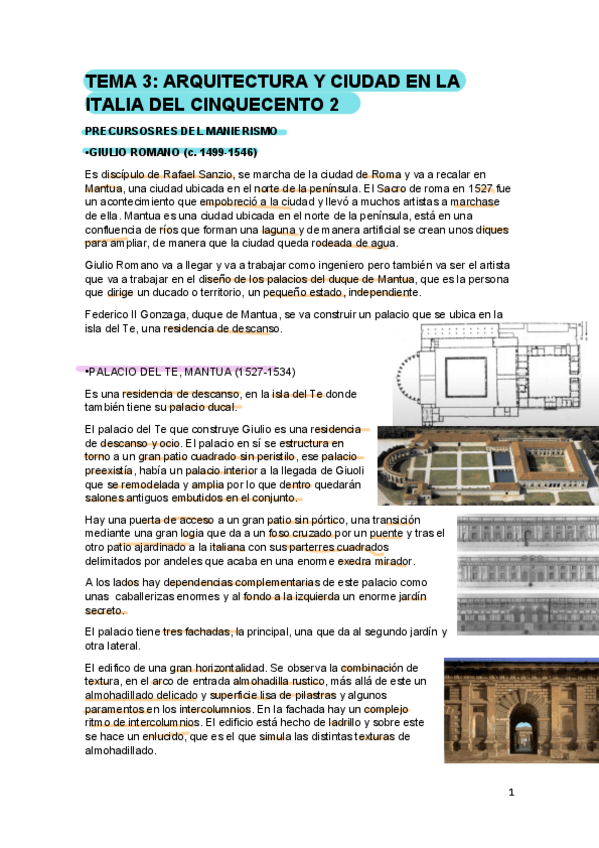 TEMA 3: ARQUITECTURA Y CIUDAD EN LA ITALIA DEL CINQUECENTO 2

PRECURSOSRES DEL MANIERISMO

•GIULIO ROMANO (c. 1499-1546)

Es discípulo de Rafael Sanzio, se marcha de la ciudad de Roma y va a recalar en Mantua, una ciudad ubicada en el norte de la península. El Sacro de roma en 1527 fue un acontecimiento que empobreció a la ciudad y llevó a muchos artistas a marchase de ella. Mantua es una ciudad ubicada en el norte de la península, está en una confluencia de ríos que forman una laguna y de manera artificial se crean unos diques para ampliar, de manera que la ciudad queda rodeada de agua.

Giulio Romano va a llegar y va a trabajar como ingeniero pero también va ser el artista que va a trabajar en el diseño de los palacios del duque de Mantua, que es la persona que dirige un ducado o territorio, un pequeño estado, independiente.

Federico II Gonzaga, duque de Mantua, se va construir un palacio que se ubica en la isla del Te, una residencia de descanso.

•PALACIO DEL TE, MANTUA (1527-1534)

Es una residencia de descanso, en la isla del Te donde también tiene su palacio ducal.

El palacio del Te que construye Giulio es una residencia de descanso y ocio. El palacio en sí se estructura en torno a un gran patio cuadrado sin peristilo, ese palacio preexistía, había un palacio interior a la llegada de Giuoli que se remodelada y amplia por lo que dentro quedarán salones antiguos embutidos en el conjunto.

Hay una puerta de acceso a un gran patio sin pórtico, una transición mediante una gran logia que da a un foso cruzado por un puente y tras el otro patio ajardinado a la italiana con sus parterres cuadrados delimitados por andeles que acaba en una enorme exedra mirador.

A los lados hay dependencias complementarias de este palacio como unas caballerizas enormes y al fondo a la izquierda un enorme jardín secreto.

El palacio tiene tres fachadas, la principal, una que da al segundo jardín y otra lateral.

El edifico de una gran horizontalidad. Se observa la combinación de textura, en el arco de entrada almohadilla rustico, más allá de este un almohadillado delicado y superficie lisa de pilastras y algunos paramentos en los intercolumnios. En la fachada hay un complejo ritmo de intercolumnios. El edificio está hecho de ladrillo y sobre este se hace un enlucido, que es el que simula las distintas texturas de almohadillado.

1