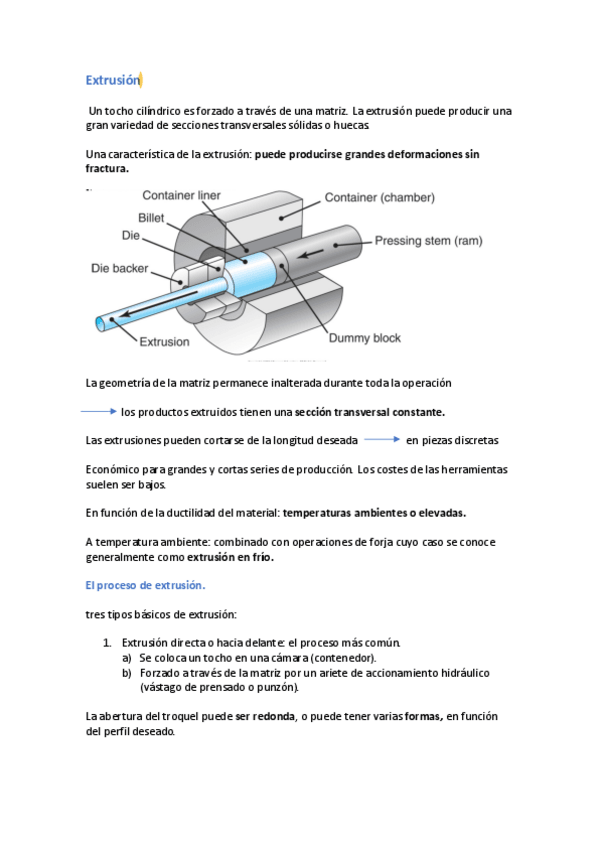 Extrusión

Un tocho cilíndrico es forzado a través de una matriz. La extrusión puede producir una gran variedad de secciones transversales sólidas o huecas.

Una característica de la extrusión: puede producirse grandes deformaciones sin fractura.

Container liner
Container (chamber)
Billet
Die
Pressing stem (ram)
Die backer
Extrusion
Dummy block

La geometría de la matriz permanece inalterada durante toda la operación

los productos extruidos tienen una sección transversal constante.

Las extrusiones pueden cortarse de la longitud deseada en piezas discretas

Económico para grandes y cortas series de producción. Los costes de las herramientas suelen ser bajos.

En función de la ductilidad del material: temperaturas ambientes o elevadas.

A temperatura ambiente: combinado con operaciones de forja cuyo caso se conoce generalmente como extrusión en frío.

El proceso de extrusión.

tres tipos básicos de extrusión:

1. Extrusión directa o hacia delante: el proceso más común.
a) Se coloca un tocho en una cámara (contenedor).
b) Forzado a través de la matriz por un ariete de accionamiento hidráulico (vástago de prensado o punzón).

La abertura del troquel puede ser redonda, o puede tener varias formas, en función del perfil deseado.