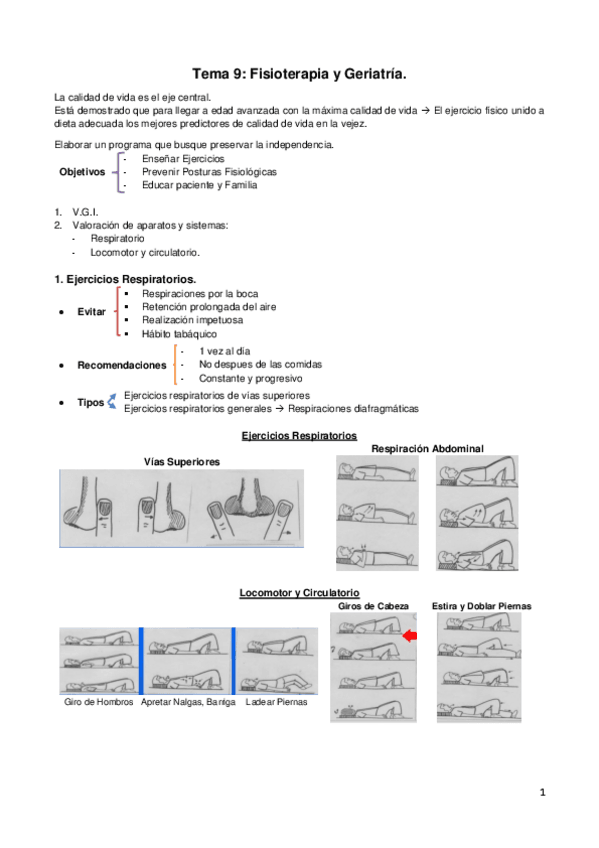 Tema 9: Fisioterapia y Geriatría.

La calidad de vida es el eje central.
Está demostrado que para llegar a edad avanzada con la máxima calidad de vida → El ejercicio físico unido a dieta adecuada los mejores predictores de calidad de vida en la vejez.

Elaborar un programa que busque preservar la independencia.

Objetivos
- Enseñar Ejercicios
- Prevenir Posturas Fisiológicas
- Educar paciente y Familia

1. V.G.I.
2. Valoración de aparatos y sistemas:
- Respiratorio
- Locomotor y circulatorio.

1. Ejercicios Respiratorios.

• Evitar
▪ Respiraciones por la boca
▪ Retención prolongada del aire
▪ Realización impetuosa
▪ Hábito tabáquico

• Recomendaciones
- 1 vez al día
- No despues de las comidas
- Constante y progresivo

• Tipos
Ejercicios respiratorios de vías superiores
Ejercicios respiratorios generales → Respiraciones diafragmáticas

Ejercicios Respiratorios

Vías Superiores

Respiración Abdominal

Locomotor y Circulatorio

Giros de Cabeza

Estira y Doblar Piernas

Giro de Hombros

Apretar Nalgas, Barriga

Ladear Piernas

1