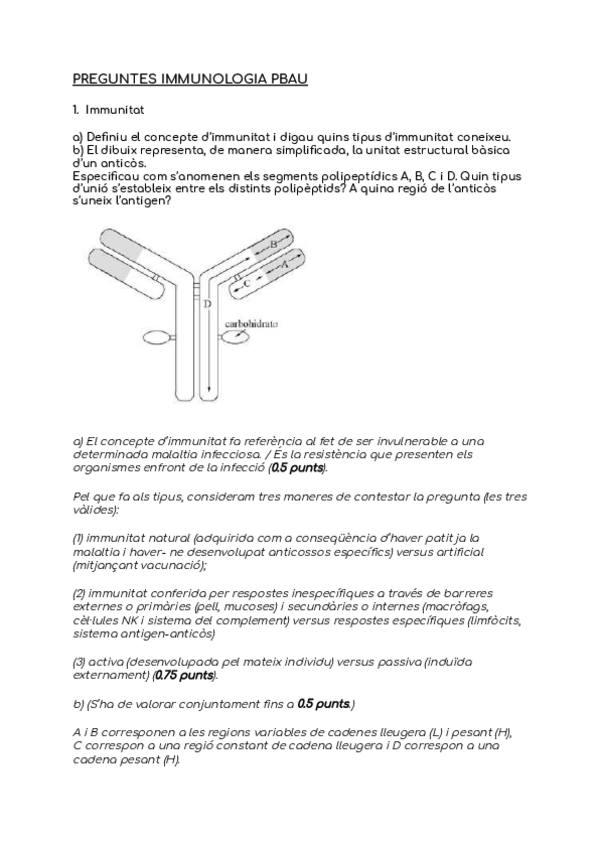 PREGUNTES IMMUNOLOGIA PBAU

1. Immunitat

a) Definiu el concepte d'immunitat i digau quins tipus d'immunitat coneixeu.
b) El dibuix representa, de manera simplificada, la unitat estructural bàsica d'un anticòs.
Especificau com s'anomenen els segments polipeptídics A, B, C i D. Quin tipus d'unió s'estableix entre els distints polipèptids? A quina regió de l'anticòs s'uneix l'antigen?

B
A
C
D
carbohidrato

a) El concepte d'immunitat fa referència al fet de ser invulnerable a una determinada malaltia infecciosa. / És la resistència que presenten els organismes enfront de la infecció (0,5 punts).

Pel que fa als tipus, consideram tres maneres de contestar la pregunta (les tres vàlides):

(1) immunitat natural (adquirida com a conseqüència d'haver patit ja la malaltia i haver- ne desenvolupat anticossos específics) versus artificial (mitjançant vacunació);

(2) immunitat conferida per respostes inespecífiques a través de barreres externes o primàries (pell, mucoses) i secundàries o internes (macròfags, cèl·lules NK i sistema del complement) versus respostes específiques (limfòcits, sistema antigen-anticòs)

(3) activa (desenvolupada pel mateix individu) versus passiva (induïda externament) (0,75 punts).

b) (S'ha de valorar conjuntament fins a 0,5 punts.)

A i B corresponen a les regions variables de cadenes lleugera (L) i pesant (H), C correspon a una regió constant de cadena lleugera i D correspon a una cadena pesant (H).