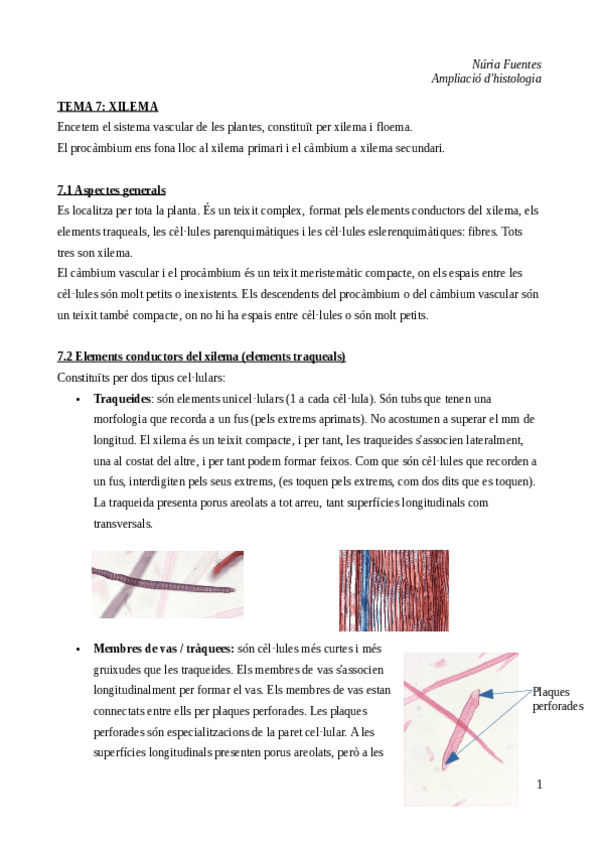 Núria Fuentes
Ampliació d'histologia

TEMA 7: XILEMA
Encetem el sistema vascular de les plantes, constituït per xilema i floema.
El procàmbium ens fona lloc al xilema primari i el càmbium a xilema secundari.

7.1 Aspectes generals
Es localitza per tota la planta. És un teixit complex, format pels elements conductors del xilema, els elements traqueals, les cèl·lules parenquimàtiques i les cèl·lules eslerenquimàtiques: fibres. Tots tres son xilema.
El càmbium vascular i el procàmbium és un teixit meristemàtic compacte, on els espais entre les cèl·lules són molt petits o inexistents. Els descendents del procàmbium o del càmbium vascular són un teixit també compacte, on no hi ha espais entre cèl·lules o són molt petits.

7.2 Elements conductors del xilema (elements traqueals)
Constituïts per dos tipus cel·lulars:

• Traqueides: són elements unicel·lulars (1 a cada cèl·lula). Són tubs que tenen una morfologia que recorda a un fus (pels extrems aprimats). No acostumen a superar el mm de longitud. El xilema és un teixit compacte, i per tant, les traqueides s'associen lateralment, una al costat del altre, i per tant podem formar feixos. Com que són cèl·lules que recorden a un fus, interdigiten pels seus extrems, (es toquen pels extrems, com dos dits que es toquen). La traqueida presenta porus areolats a tot arreu, tant superfícies longitudinals com transversals.

• Membres de vas / tràquees: són cèl·lules més curtes i més gruixudes que les traqueides. Els membres de vas s'associen longitudinalment per formar el vas. Els membres de vas estan connectats entre ells per plaques perforades. Les plaques perforades són especialitzacions de la paret cel·lular. A les superfícies longitudinals presenten porus areolats, però a les

Plaques perforades

1