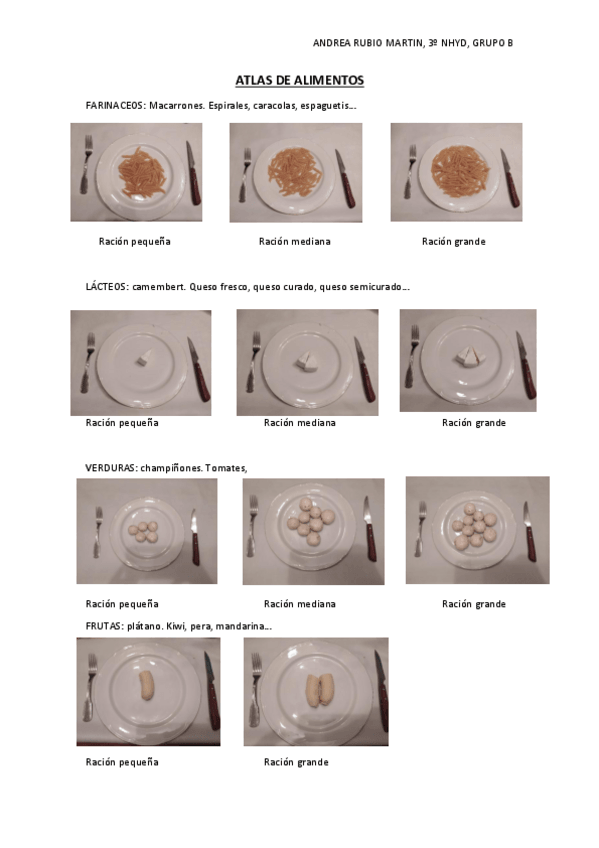 ANDREA RUBIO MARTIN, 3º NHYD, GRUPO B

ATLAS DE ALIMENTOS

FARINACEOS: Macarrones. Espirales, caracolas, espaguetis…

Ración pequeña

Ración mediana

Ración grande

LÁCTEOS: camembert. Queso fresco, queso curado, queso semicurado…

Ración pequeña

Ración mediana

Ración grande

VERDURAS: champiñones. Tomates,

Ración pequeña

Ración mediana

Ración grande

FRUTAS: plátano. Kiwi, pera, mandarina…

Ración pequeña

Ración grande