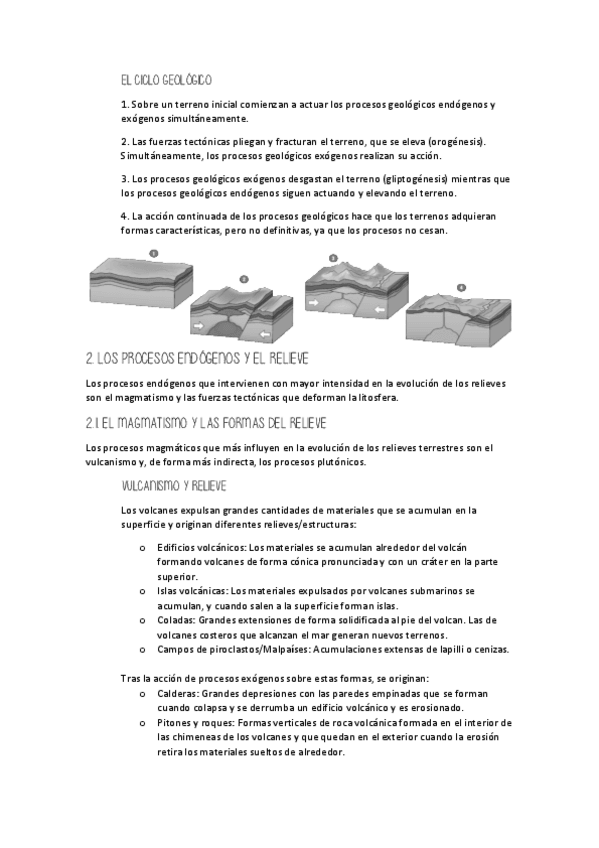 EL CICLO GEOLÓGICO

1. Sobre un terreno inicial comienzan a actuar los procesos geológicos endógenos y exógenos simultáneamente.

2. Las fuerzas tectónicas pliegan y fracturan el terreno, que se eleva (orogénesis). Simultáneamente, los procesos geológicos exógenos realizan su acción.

3. Los procesos geológicos exógenos desgastan el terreno (gliptogénesis) mientras que los procesos geológicos endógenos siguen actuando y elevando el terreno.

4. La acción continuada de los procesos geológicos hace que los terrenos adquieran formas características, pero no definitivas, ya que los procesos no cesan.

1

2

3

4

2. LOS PROCESOS ENDÓGENOS Y EL RELIEVE

Los procesos endógenos que intervienen con mayor intensidad en la evolución de los relieves son el magmatismo y las fuerzas tectónicas que deforman la litosfera.

2.1 EL MAGMATISMO Y LAS FORMAS DEL RELIEVE

Los procesos magmáticos que más influyen en la evolución de los relieves terrestres son el vulcanismo y, de forma más indirecta, los procesos plutónicos.

VULCANISMO Y RELIEVE

Los volcanes expulsan grandes cantidades de materiales que se acumulan en la superficie y originan diferentes relieves/estructuras:

o Edificios volcánicos: Los materiales se acumulan alrededor del volcán formando volcanes de forma cónica pronunciada y con un cráter en la parte superior.
o Islas volcánicas: Los materiales expulsados por volcanes submarinos se acumulan, y cuando salen a la superficie forman islas.
o Coladas: Grandes extensiones de forma solidificada al pie del volcan. Las de volcanes costeros que alcanzan el mar generan nuevos terrenos.
o Campos de piroclastos/Malpaíses: Acumulaciones extensas de lapilli o cenizas.

Tras la acción de procesos exógenos sobre estas formas, se originan:
o Calderas: Grandes depresiones con las paredes empinadas que se forman cuando colapsa y se derrumba un edificio volcánico y es erosionado.
o Pitones y roques: Formas verticales de roca volcánica formada en el interior de las chimeneas de los volcanes y que quedan en el exterior cuando la erosión retira los materiales sueltos de alrededor.