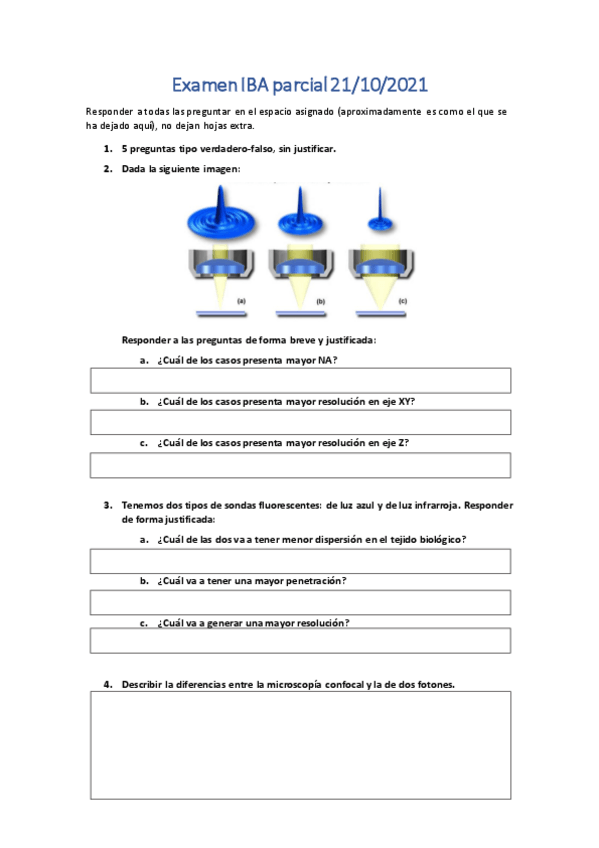 Examen IBA parcial 21/10/2021

Responder a todas las preguntar en el espacio asignado (aproximadamente es como el que se ha dejado aquí), no dejan hojas extra.

1. 5 preguntas tipo verdadero-falso, sin justificar.

2. Dada la siguiente imagen:

(a) (b) (c)

Responder a las preguntas de forma breve y justificada:

a. ¿Cuál de los casos presenta mayor NA?

b. ¿Cuál de los casos presenta mayor resolución en eje XY?

c. ¿Cuál de los casos presenta mayor resolución en eje Z?

3. Tenemos dos tipos de sondas fluorescentes: de luz azul y de luz infrarroja. Responder de forma justificada:

a. ¿Cuál de las dos va a tener menor dispersión en el tejido biológico?

b. ¿Cuál va a tener una mayor penetración?

c. ¿Cuál va a generar una mayor resolución?

4. Describir la diferencias entre la microscopía confocal y la de dos fotones.