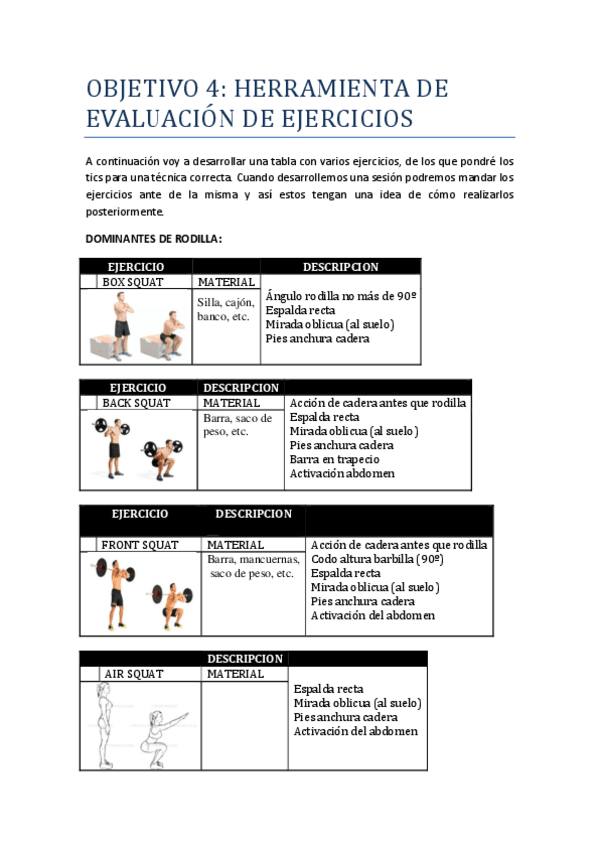 OBJETIVO 4: HERRAMIENTA DE EVALUACIÓN DE EJERCICIOS

A continuación voy a desarrollar una tabla con varios ejercicios, de los que pondré los tics para una técnica correcta. Cuando desarrollemos una sesión podremos mandar los ejercicios ante de la misma y así estos tengan una idea de cómo realizarlos posteriormente.

DOMINANTES DE RODILLA:

| EJERCICIO | | DESCRIPCION |
|---|---|---|
| BOX SQUAT | MATERIAL | Ángulo rodilla no más de 90º Espalda recta Mirada oblicua (al suelo) Pies anchura cadera |
| | Silla, cajón, banco, etc. | |

| EJERCICIO | DESCRIPCION | |
|---|---|---|
| BACK SQUAT | MATERIAL | Acción de cadera antes que rodilla Espalda recta Mirada oblicua (al suelo) Pies anchura cadera Barra en trapecio Activación abdomen |
| | Barra, saco de peso, etc. | |

| EJERCICIO | DESCRIPCION | |
|---|---|---|
| FRONT SQUAT | MATERIAL | Acción de cadera antes que rodilla Codo altura barbilla (90º) Espalda recta Mirada oblicua (al suelo) Pies anchura cadera Activación del abdomen |
| | Barra, mancuernas, saco de peso, etc. | |

| | DESCRIPCION | |
|---|---|---|
| AIR SQUAT | MATERIAL | Espalda recta Mirada oblicua (al suelo) Pies anchura cadera Activación del abdomen |