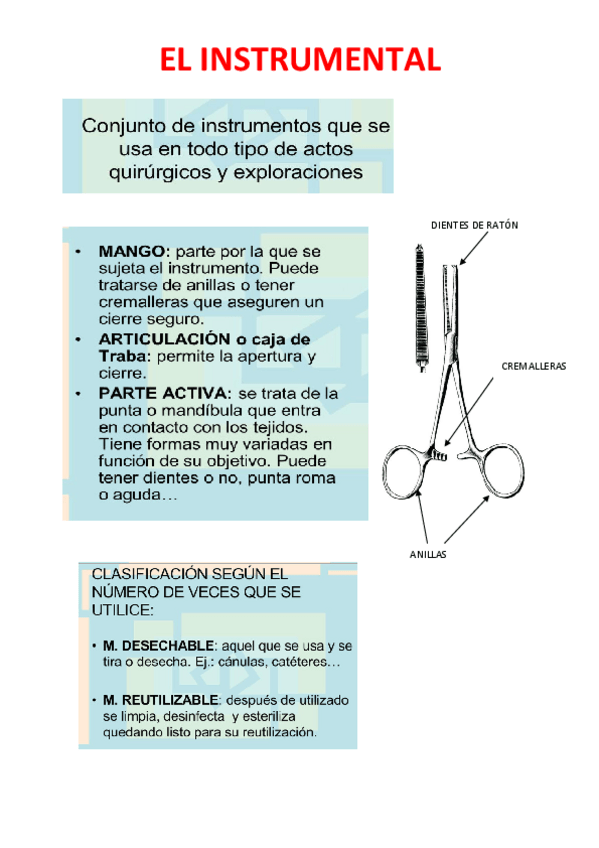 EL INSTRUMENTAL

Conjunto de instrumentos que se usa en todo tipo de actos quirúrgicos y exploraciones

• MANGO: parte por la que se sujeta el instrumento. Puede tratarse de anillas o tener cremalleras que aseguren un cierre seguro.
• ARTICULACIÓN o caja de Traba: permite la apertura y cierre.
• PARTE ACTIVA: se trata de la punta o mandíbula que entra en contacto con los tejidos. Tiene formas muy variadas en función de su objetivo. Puede tener dientes o no, punta roma o aguda…

DIENTES DE RATÓN

CREMALLERAS

ANILLAS

CLASIFICACIÓN SEGÚN EL NÚMERO DE VECES QUE SE UTILICE:

• M. DESECHABLE: aquel que se usa y se tira o desecha. Ej.: cánulas, catéteres…

• M. REUTILIZABLE: después de utilizado se limpia, desinfecta y esteriliza quedando listo para su reutilización.