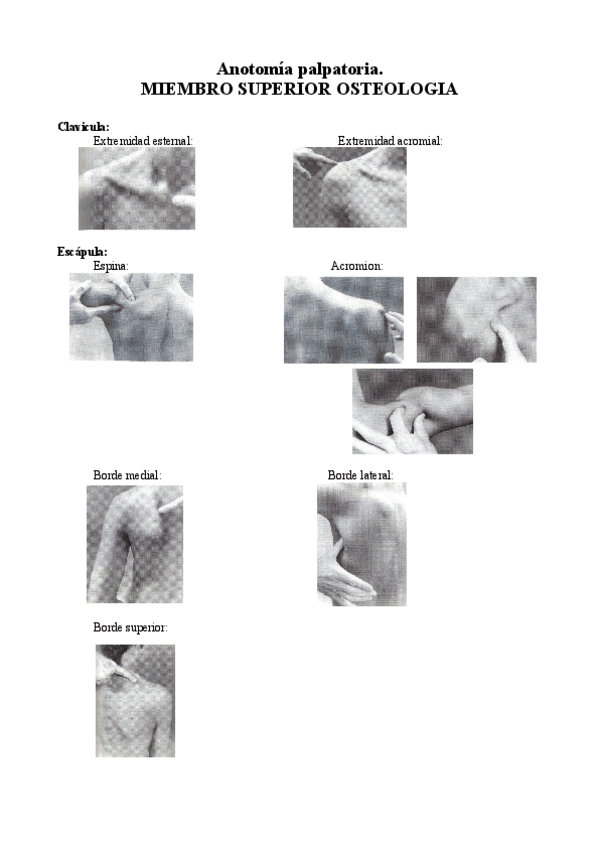 Anotomía palpatoria.
MIEMBRO SUPERIOR OSTEOLOGIA

Clavicula:
Extremidad esternal:

Extremidad acromial:

Escápula:
Espina:

Acromion:

Borde medial:

Borde lateral:

Borde superior: