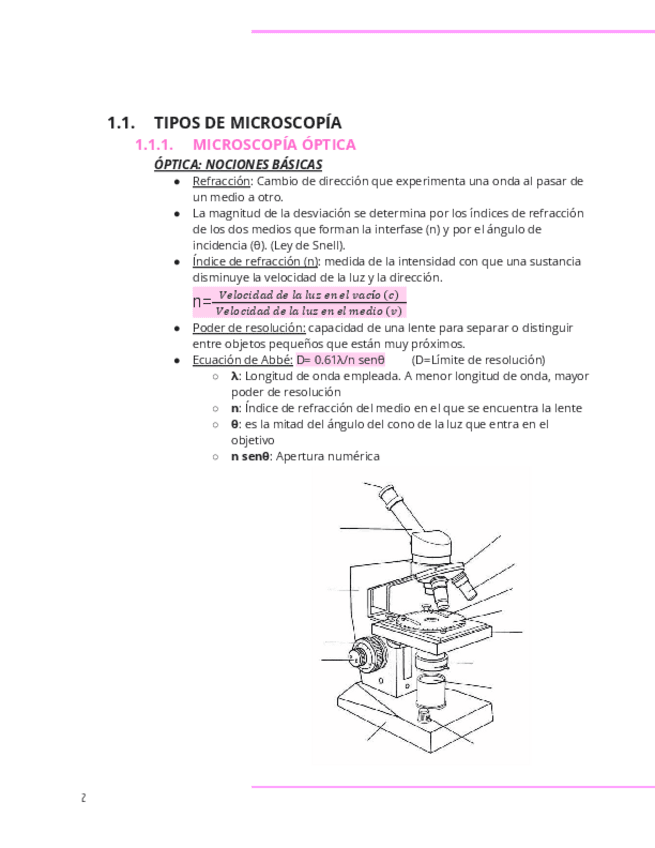 1.1. TIPOS DE MICROSCOPÍA

1.1.1. MICROSCOPÍA ÓPTICA

ÓPTICA: NOCIONES BÁSICAS

● Refracción: Cambio de dirección que experimenta una onda al pasar de un medio a otro.
● La magnitud de la desviación se determina por los índices de refracción de los dos medios que forman la interfase (n) y por el ángulo de incidencia (θ). (Ley de Snell).
● Índice de refracción (n): medida de la intensidad con que una sustancia disminuye la velocidad de la luz y la dirección.

$n=\frac{Velocidad\ de\ la\ luz\ en\ el\ vacío\ (c)}{Velocidad\ de\ la\ luz\ en\ el\ medio\ (v)}$

● Poder de resolución: capacidad de una lente para separar o distinguir entre objetos pequeños que están muy próximos.
● Ecuación de Abbé: D= 0.61λ/n senθ (D=Límite de resolución)
○ λ: Longitud de onda empleada. A menor longitud de onda, mayor poder de resolución
○ n: Índice de refracción del medio en el que se encuentra la lente
○ θ: es la mitad del ángulo del cono de la luz que entra en el objetivo
○ n senθ: Apertura numérica

2