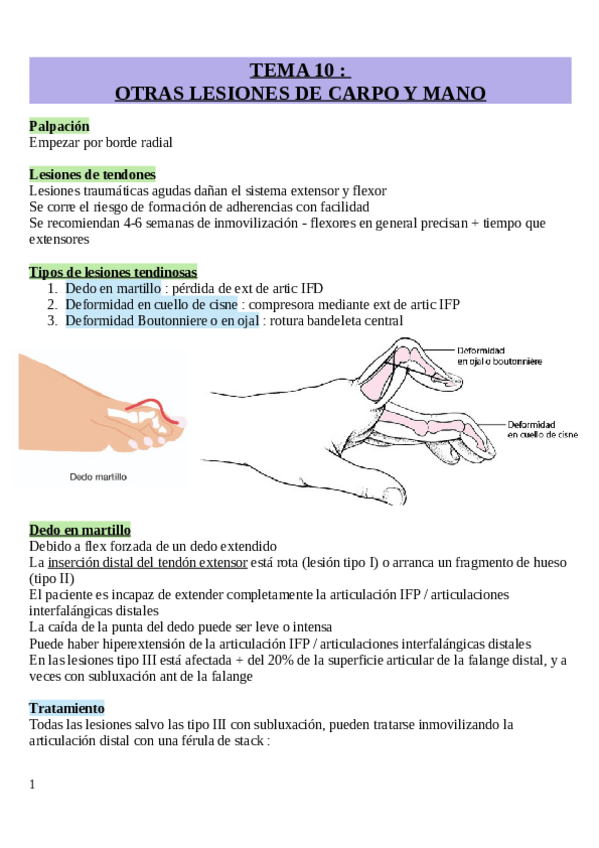 TEMA 10 :
OTRAS LESIONES DE CARPO Y MANO

Palpación
Empezar por borde radial

Lesiones de tendones
Lesiones traumáticas agudas dañan el sistema extensor y flexor
Se corre el riesgo de formación de adherencias con facilidad
Se recomiendan 4-6 semanas de inmovilización - flexores en general precisan + tiempo que extensores

Tipos de lesiones tendinosas
1. Dedo en martillo : pérdida de ext de artic IFD
2. Deformidad en cuello de cisne : compresora mediante ext de artic IFP
3. Deformidad Boutonniere o en ojal : rotura bandeleta central

Dedo martillo

Deformidad en ojal o boutonnière

Deformidad en cuello de cisne

Dedo en martillo
Debido a flex forzada de un dedo extendido
La inserción distal del tendón extensor está rota (lesión tipo I) o arranca un fragmento de hueso (tipo II)
El paciente es incapaz de extender completamente la articulación IFP / articulaciones interfalángicas distales
La caída de la punta del dedo puede ser leve o intensa
Puede haber hiperextensión de la articulación IFP / articulaciones interfalángicas distales
En las lesiones tipo III está afectada + del 20% de la superficie articular de la falange distal, y a veces con subluxación ant de la falange

Tratamiento
Todas las lesiones salvo las tipo III con subluxación, pueden tratarse inmovilizando la articulación distal con una férula de stack :

1