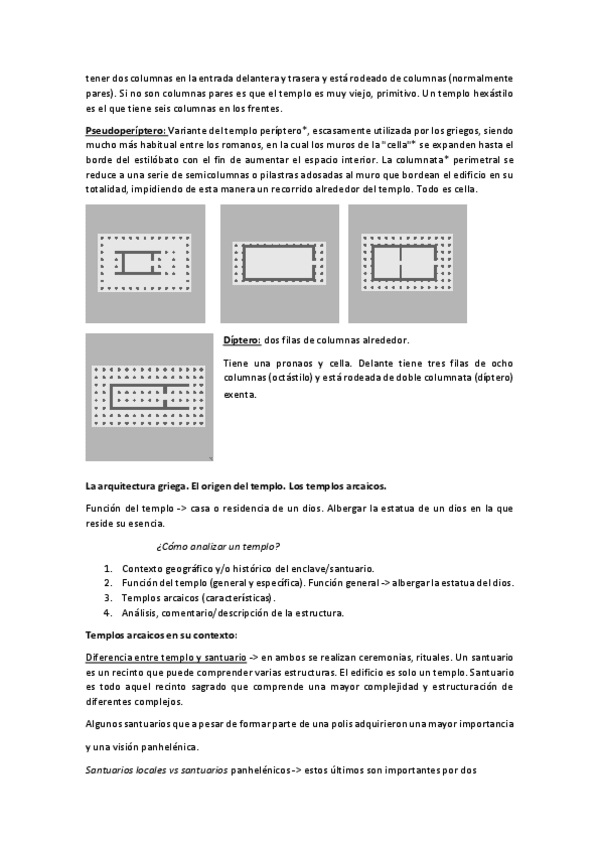 tener dos columnas en la entrada delantera y trasera y está rodeado de columnas (normalmente pares). Si no son columnas pares es que el templo es muy viejo, primitivo. Un templo hexástilo es el que tiene seis columnas en los frentes.

Pseudoperíptero: Variante del templo períptero*, escasamente utilizada por los griegos, siendo mucho más habitual entre los romanos, en la cual los muros de la "cella"* se expanden hasta el borde del estilóbato con el fin de aumentar el espacio interior. La columnata* perimetral se reduce a una serie de semicolumnas o pilastras adosadas al muro que bordean el edificio en su totalidad, impidiendo de esta manera un recorrido alrededor del templo. Todo es cella.

Díptero: dos filas de columnas alrededor.

Tiene una pronaos y cella. Delante tiene tres filas de ocho columnas (octástilo) y está rodeada de doble columnata (díptero) exenta.

La arquitectura griega. El origen del templo. Los templos arcaicos.

Función del templo -> casa o residencia de un dios. Albergar la estatua de un dios en la que reside su esencia.

¿Cómo analizar un templo?

1. Contexto geográfico y/o histórico del enclave/santuario.
2. Función del templo (general y específica). Función general -> albergar la estatua del dios.
3. Templos arcaicos (características).
4. Análisis, comentario/descripción de la estructura.

Templos arcaicos en su contexto:

Diferencia entre templo y santuario -> en ambos se realizan ceremonias, rituales. Un santuario es un recinto que puede comprender varias estructuras. El edificio es solo un templo. Santuario es todo aquel recinto sagrado que comprende una mayor complejidad y estructuración de diferentes complejos.

Algunos santuarios que a pesar de formar parte de una polis adquirieron una mayor importancia

y una visión panhelénica.

Santuarios locales vs santuarios panhelénicos -> estos últimos son importantes por dos