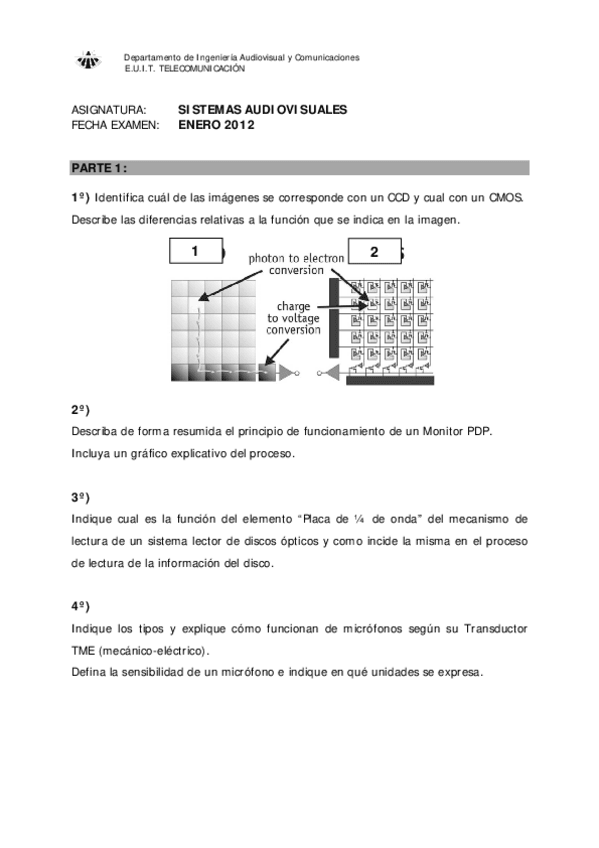 Departamento de Ingeniería Audiovisual y Comunicaciones
E.U.I.T. TELECOMUNICACIÓN

ASIGNATURA: SISTEMAS AUDIOVISUALES
FECHA EXAMEN: ENERO 2012

PARTE 1:

1º) Identifica cuál de las imágenes se corresponde con un CCD y cual con un CMOS. Describe las diferencias relativas a la función que se indica en la imagen.

1
photon to electron conversion
2
charge to voltage conversion

2º)
Describa de forma resumida el principio de funcionamiento de un Monitor PDP.
Incluya un gráfico explicativo del proceso.

3º)
Indique cual es la función del elemento "Placa de ¼ de onda" del mecanismo de lectura de un sistema lector de discos ópticos y como incide la misma en el proceso de lectura de la información del disco.

4º)
Indique los tipos y explique cómo funcionan de micrófonos según su Transductor TME (mecánico-eléctrico).
Defina la sensibilidad de un micrófono e indique en qué unidades se expresa.