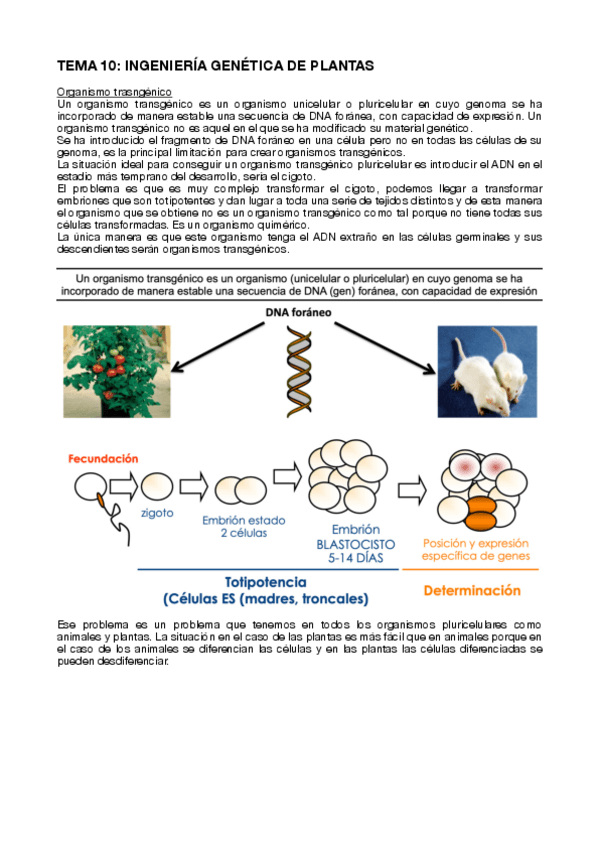 TEMA 10: INGENIERÍA GENÉTICA DE PLANTAS

Organismo trasngénico
Un organismo transgénico es un organismo unicelular o pluricelular en cuyo genoma se ha incorporado de manera estable una secuencia de DNA foránea, con capacidad de expresión. Un organismo transgénico no es aquel en el que se ha modificado su material genético.
Se ha introducido el fragmento de DNA foráneo en una célula pero no en todas las células de su genoma, es la principal limitación para crear organismos transgénicos.
La situación ideal para conseguir un organismo transgénico pluricelular es introducir el ADN en el estadio más temprano del desarrollo, sería el cigoto.
El problema es que es muy complejo transformar el cigoto, podemos llegar a transformar embriones que son totipotentes y dan lugar a toda una serie de tejidos distintos y de esta manera el organismo que se obtiene no es un organismo transgénico como tal porque no tiene todas sus células transformadas. Es un organismo quimérico.
La única manera es que este organismo tenga el ADN extraño en las células germinales y sus descendientes serán organismos transgénicos.

Un organismo transgénico es un organismo (unicelular o pluricelular) en cuyo genoma se ha incorporado de manera estable una secuencia de DNA (gen) foránea, con capacidad de expresión

DNA foráneo

Fecundación
zigoto
Embrión estado 2 células
Embrión BLASTOCISTO 5-14 DÍAS
Posición y expresión específica de genes
Totipotencia (Células ES (madres, troncales)
Determinación

Ese problema es un problema que tenemos en todos los organismos pluricelulares como animales y plantas. La situación en el caso de las plantas es más fácil que en animales porque en el caso de los animales se diferencian las células y en las plantas las células diferenciadas se pueden desdiferenciar.