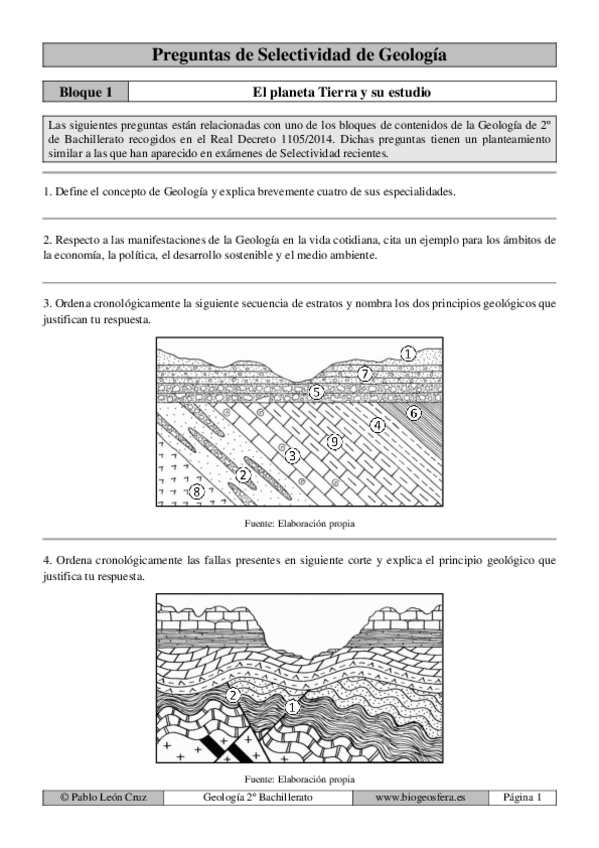 Preguntas de Selectividad de Geología

| Bloque 1 | El planeta Tierra y su estudio |
|---|---|

Las siguientes preguntas están relacionadas con uno de los bloques de contenidos de la Geología de 2º de Bachillerato recogidos en el Real Decreto 1105/2014. Dichas preguntas tienen un planteamiento similar a las que han aparecido en exámenes de Selectividad recientes.

1. Define el concepto de Geología y explica brevemente cuatro de sus especialidades.

2. Respecto a las manifestaciones de la Geología en la vida cotidiana, cita un ejemplo para los ámbitos de la economía, la política, el desarrollo sostenible y el medio ambiente.

3. Ordena cronológicamente la siguiente secuencia de estratos y nombra los dos principios geológicos que justifican tu respuesta.

1
7
5
6
4
9
3
2
8

Fuente: Elaboración propia

4. Ordena cronológicamente las fallas presentes en siguiente corte y explica el principio geológico que justifica tu respuesta.

2
1

Fuente: Elaboración propia

| © Pablo León Cruz | Geología 2º Bachillerato | www.biogeosfera.es | Página 1 |
|---|---|---|---|