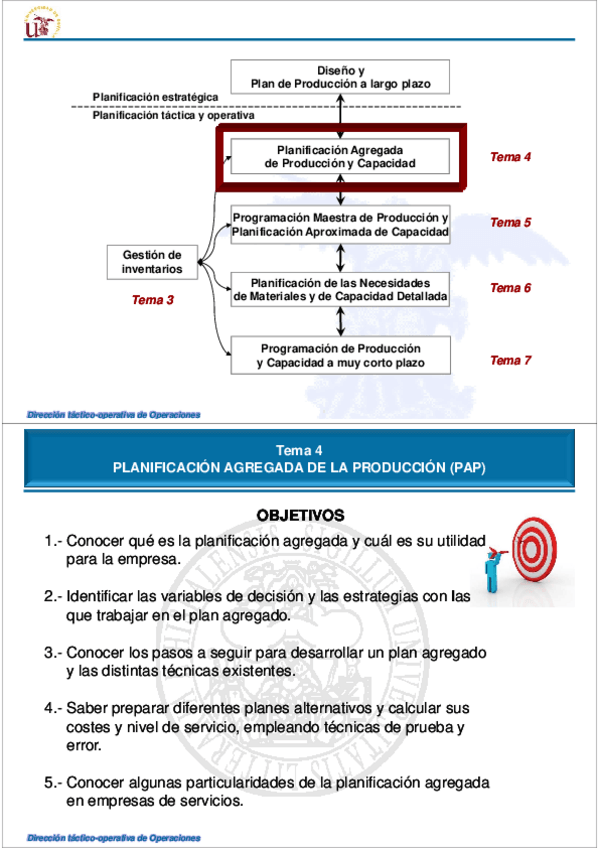 Diseño y
Plan de Producción a largo plazo

Planificación estratégica

Planificación táctica y operativa

Planificación Agregada
de Producción y Capacidad

Tema 4

Programación Maestra de Producción y
Planificación Aproximada de Capacidad

Tema 5

Gestión de
inventarios

Tema 3

Planificación de las Necesidades
de Materiales y de Capacidad Detallada

Tema 6

Programación de Producción
y Capacidad a muy corto plazo

Tema 7

Dirección táctico-operativa de Operaciones

Tema 4
PLANIFICACIÓN AGREGADA DE LA PRODUCCIÓN (PAP)

OBJETIVOS

1.- Conocer qué es la planificación agregada y cuál es su utilidad para la empresa.

2.- Identificar las variables de decisión y las estrategias con las que trabajar en el plan agregado.

3.- Conocer los pasos a seguir para desarrollar un plan agregado y las distintas técnicas existentes.

4.- Saber preparar diferentes planes alternativos y calcular sus costes y nivel de servicio, empleando técnicas de prueba y error.

5.- Conocer algunas particularidades de la planificación agregada en empresas de servicios.

Dirección táctico-operativa de Operaciones