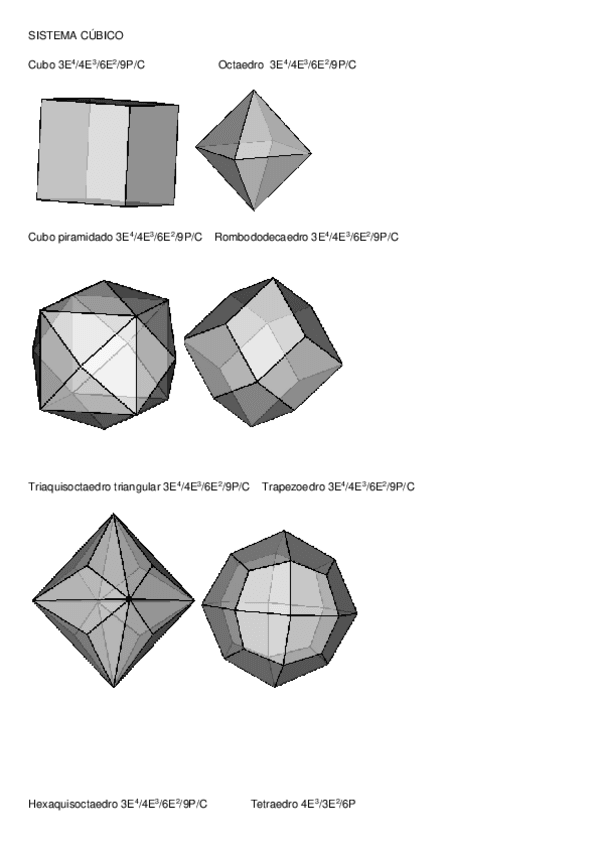 SISTEMA CÚBICO

Cubo $3E^4/4E^3/6E^2/9P/C$

Octaedro $3E^4/4E^3/6E^2/9P/C$

Cubo piramidado $3E^4/4E^3/6E^2/9P/C$

Rombododecaedro $3E^4/4E^3/6E^2/9P/C$

Triaquisoctaedro triangular $3E^4/4E^3/6E^2/9P/C$

Trapezoedro $3E^4/4E^3/6E^2/9P/C$

Hexaquisoctaedro $3E^4/4E^3/6E^2/9P/C$

Tetraedro $4E^3/3E^2/6P$