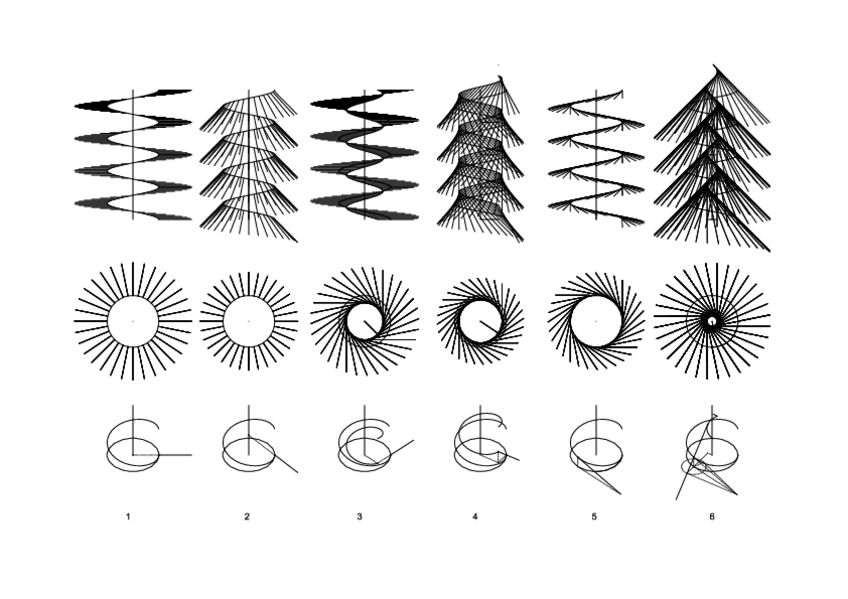 1 2 3 4 5 6