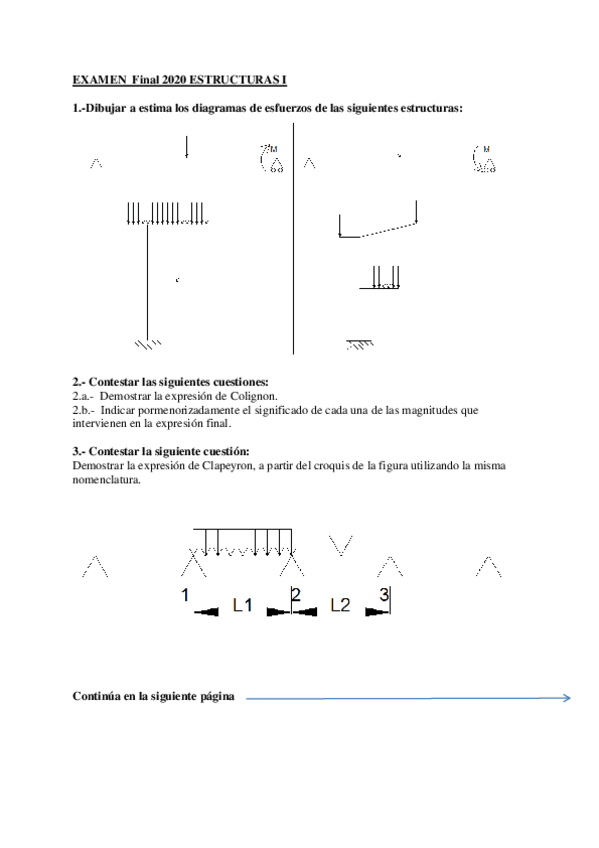 EXAMEN Final 2020 ESTRUCTURAS I

1.-Dibujar a estima los diagramas de esfuerzos de las siguientes estructuras:

M

M

2.- Contestar las siguientes cuestiones:
2.a.- Demostrar la expresión de Colignon.
2.b.- Indicar pormenorizadamente el significado de cada una de las magnitudes que intervienen en la expresión final.

3.- Contestar la siguiente cuestión:
Demostrar la expresión de Clapeyron, a partir del croquis de la figura utilizando la misma nomenclatura.

1 L1 2 L2 3

Continúa en la siguiente página