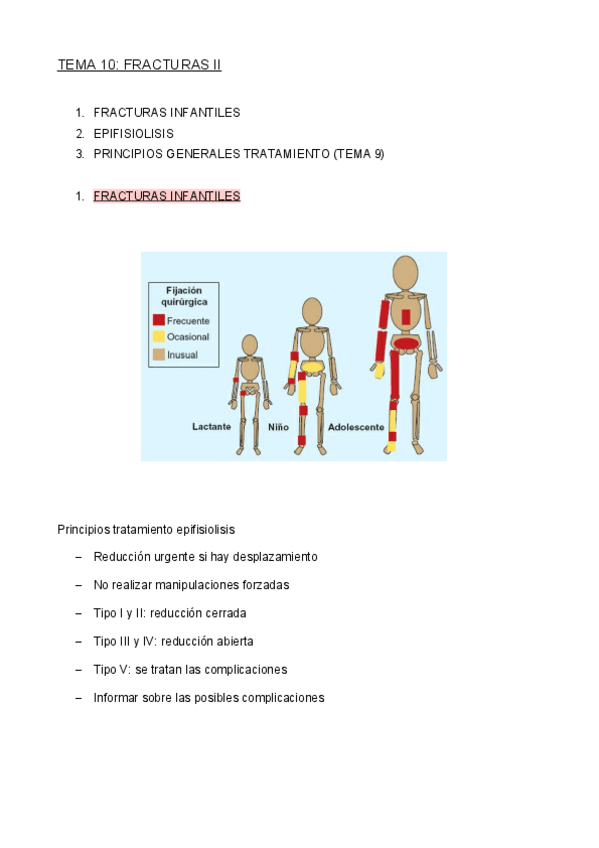 TEMA 10: FRACTURAS II

1. FRACTURAS INFANTILES
2. EPIFISIOLISIS
3. PRINCIPIOS GENERALES TRATAMIENTO (TEMA 9)

1. FRACTURAS INFANTILES

Fijación quirúrgica
Frecuente
Ocasional
Inusual

Lactante
Niño
Adolescente

Principios tratamiento epifisiolisis

– Reducción urgente si hay desplazamiento
– No realizar manipulaciones forzadas
– Tipo I y II: reducción cerrada
– Tipo III y IV: reducción abierta
– Tipo V: se tratan las complicaciones
– Informar sobre las posibles complicaciones