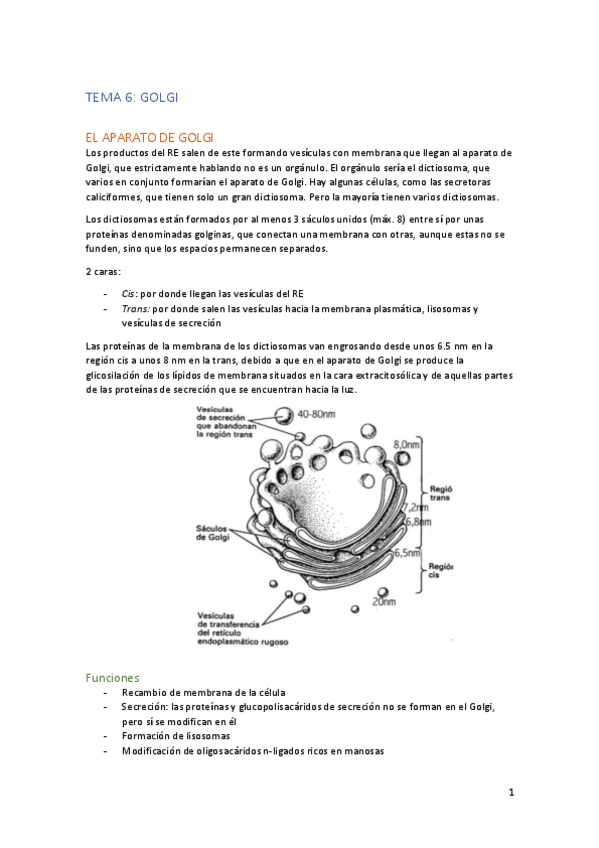 TEMA 6: GOLGI

EL APARATO DE GOLGI

Los productos del RE salen de este formando vesículas con membrana que llegan al aparato de Golgi, que estrictamente hablando no es un orgánulo. El orgánulo sería el dictiosoma, que varios en conjunto formarían el aparato de Golgi. Hay algunas células, como las secretoras caliciformes, que tienen solo un gran dictiosoma. Pero la mayoría tienen varios dictiosomas.

Los dictiosomas están formados por al menos 3 sáculos unidos (máx. 8) entre sí por unas proteínas denominadas golginas, que conectan una membrana con otras, aunque estas no se funden, sino que los espacios permanecen separados.

2 caras:

- Cis: por donde llegan las vesículas del RE
- Trans: por donde salen las vesículas hacia la membrana plasmática, lisosomas y vesículas de secreción

Las proteínas de la membrana de los dictiosomas van engrosando desde unos 6.5 nm en la región cis a unos 8 nm en la trans, debido a que en el aparato de Golgi se produce la glicosilación de los lípidos de membrana situados en la cara extracitosólica y de aquellas partes de las proteínas de secreción que se encuentran hacia la luz.

Vesículas de secreción que abandonan la región trans
40-80nm
8,0nm
Regió trans
7,2nm
6,8nm
Sáculos de Golgi
6,5nm
Regió cis
20nm
Vesículas de transferencia del retículo endoplasmático rugoso

Funciones

- Recambio de membrana de la célula
- Secreción: las proteínas y glucopolisacáridos de secreción no se forman en el Golgi, pero sí se modifican en él
- Formación de lisosomas
- Modificación de oligosacáridos n-ligados ricos en manosas

1