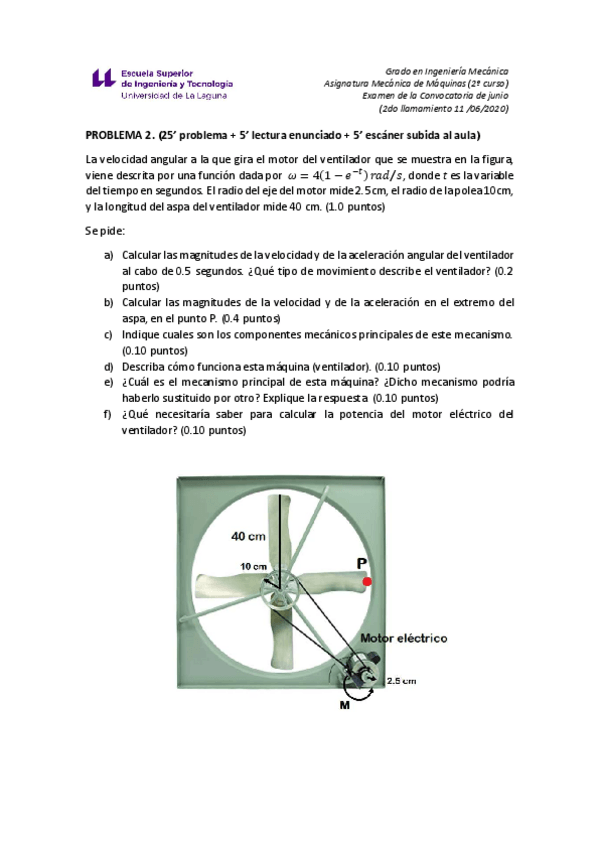 Escuela Superior de Ingeniería y Tecnología
Universidad de La Laguna

Grado en Ingeniería Mecánica
Asignatura Mecánica de Máquinas (2º curso)
Examen de la Convocatoria de junio
(2do llamamiento 11 /06/2020)

PROBLEMA 2. (25' problema + 5' lectura enunciado + 5' escáner subida al aula)

La velocidad angular a la que gira el motor del ventilador que se muestra en la figura, viene descrita por una función dada por $\omega = 4(1 - e^{-t})\ rad/s$, donde $t$ es la variable del tiempo en segundos. El radio del eje del motor mide 2.5 cm, el radio de la polea 10 cm, y la longitud del aspa del ventilador mide 40 cm. (1.0 puntos)

Se pide:

a) Calcular las magnitudes de la velocidad y de la aceleración angular del ventilador al cabo de 0.5 segundos. ¿Qué tipo de movimiento describe el ventilador? (0.2 puntos)
b) Calcular las magnitudes de la velocidad y de la aceleración en el extremo del aspa, en el punto P. (0.4 puntos)
c) Indique cuales son los componentes mecánicos principales de este mecanismo. (0.10 puntos)
d) Describa cómo funciona esta máquina (ventilador). (0.10 puntos)
e) ¿Cuál es el mecanismo principal de esta máquina? ¿Dicho mecanismo podría haberlo sustituido por otro? Explique la respuesta. (0.10 puntos)
f) ¿Qué necesitaría saber para calcular la potencia del motor eléctrico del ventilador? (0.10 puntos)

40 cm
10 cm
P
Motor eléctrico
2.5 cm
M