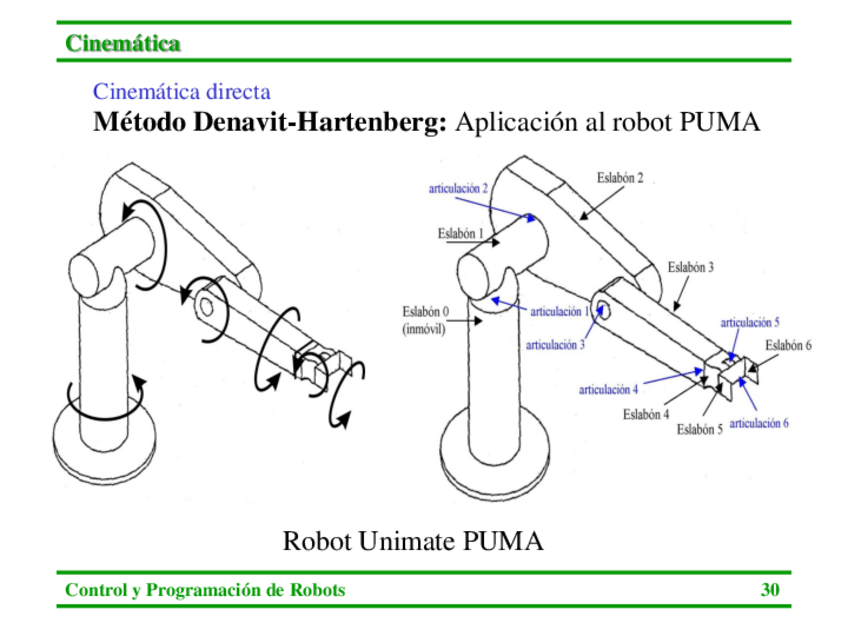 Cinemática

Cinemática directa

**Método Denavit-Hartenberg:** Aplicación al robot PUMA

articulación 2

Eslabón 2

Eslabón 1

Eslabón 3

Eslabón 0 (inmóvil)

articulación 1

articulación 3

articulación 5

Eslabón 6

articulación 4

Eslabón 4

Eslabón 5

articulación 6

Robot Unimate PUMA

Control y Programación de Robots

30