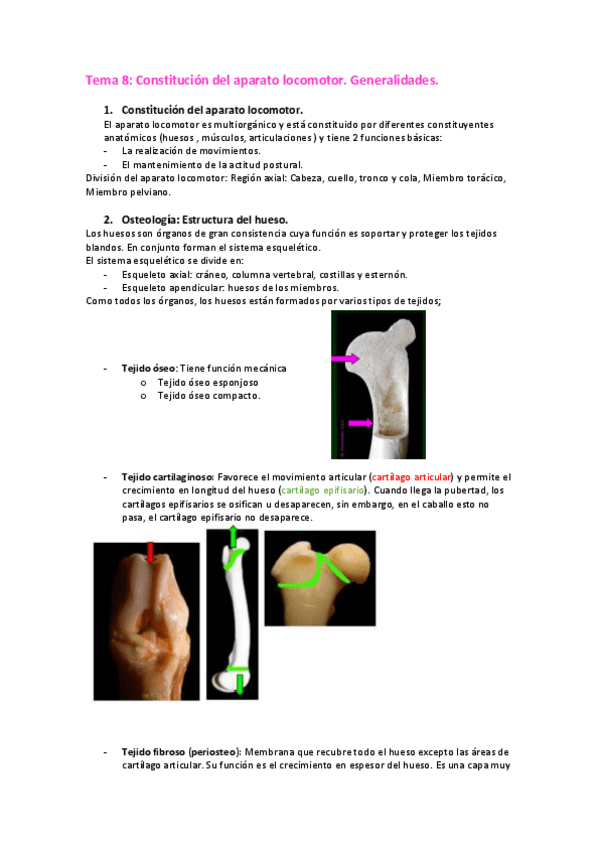 Tema 8: Constitución del aparato locomotor. Generalidades.

1. Constitución del aparato locomotor.

El aparato locomotor es multiorgánico y está constituido por diferentes constituyentes anatómicos (huesos , músculos, articulaciones ) y tiene 2 funciones básicas:

- La realización de movimientos.
- El mantenimiento de la actitud postural.

División del aparato locomotor: Región axial: Cabeza, cuello, tronco y cola, Miembro torácico, Miembro pelviano.

2. Osteología: Estructura del hueso.

Los huesos son órganos de gran consistencia cuya función es soportar y proteger los tejidos blandos. En conjunto forman el sistema esquelético.

El sistema esquelético se divide en:

- Esqueleto axial: cráneo, columna vertebral, costillas y esternón.
- Esqueleto apendicular: huesos de los miembros.

Como todos los órganos, los huesos están formados por varios tipos de tejidos;

- Tejido óseo: Tiene función mecánica
  o Tejido óseo esponjoso
  o Tejido óseo compacto.

- Tejido cartilaginoso: Favorece el movimiento articular (cartílago articular) y permite el crecimiento en longitud del hueso (cartílago epifisario). Cuando llega la pubertad, los cartílagos epifisarios se osifican u desaparecen, sin embargo, en el caballo esto no pasa, el cartílago epifisario no desaparece.

- Tejido fibroso (periosteo): Membrana que recubre todo el hueso excepto las áreas de cartílago articular. Su función es el crecimiento en espesor del hueso. Es una capa muy