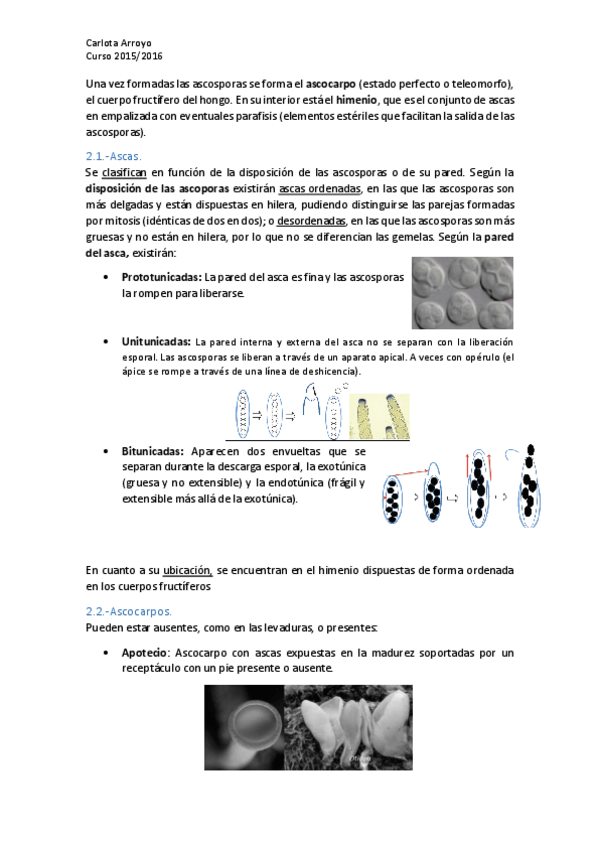 Carlota Arroyo
Curso 2015/2016

Una vez formadas las ascosporas se forma el ascocarpo (estado perfecto o teleomorfo), el cuerpo fructífero del hongo. En su interior está el himenio, que es el conjunto de ascas en empalizada con eventuales parafisis (elementos estériles que facilitan la salida de las ascosporas).

2.1.-Ascas.

Se clasifican en función de la disposición de las ascosporas o de su pared. Según la disposición de las ascoporas existirán ascas ordenadas, en las que las ascosporas son más delgadas y están dispuestas en hilera, pudiendo distinguirse las parejas formadas por mitosis (idénticas de dos en dos); o desordenadas, en las que las ascosporas son más gruesas y no están en hilera, por lo que no se diferencian las gemelas. Según la pared del asca, existirán:

• Prototunicadas: La pared del asca es fina y las ascosporas la rompen para liberarse.

• Unitunicadas: La pared interna y externa del asca no se separan con la liberación esporal. Las ascosporas se liberan a través de un aparato apical. A veces con opérulo (el ápice se rompe a través de una línea de deshicencia).

• Bitunicadas: Aparecen dos envueltas que se separan durante la descarga esporal, la exotúnica (gruesa y no extensible) y la endotúnica (frágil y extensible más allá de la exotúnica).

En cuanto a su ubicación, se encuentran en el himenio dispuestas de forma ordenada en los cuerpos fructíferos

2.2.-Ascocarpos.

Pueden estar ausentes, como en las levaduras, o presentes:

• Apotecio: Ascocarpo con ascas expuestas en la madurez soportadas por un receptáculo con un pie presente o ausente.