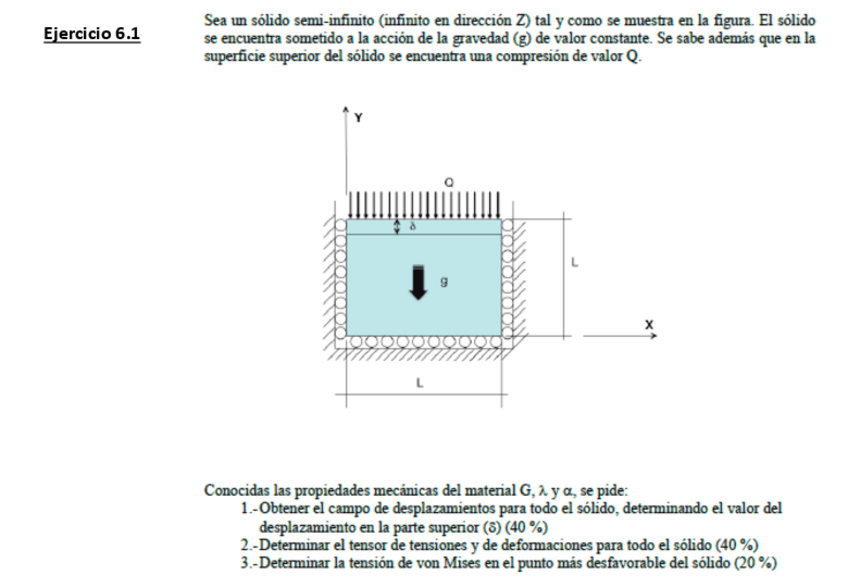 Ejercicio 6.1

Sea un sólido semi-infinito (infinito en dirección Z) tal y como se muestra en la figura. El sólido se encuentra sometido a la acción de la gravedad (g) de valor constante. Se sabe además que en la superficie superior del sólido se encuentra una compresión de valor Q.

Y
Q
δ
g
L
X
L

Conocidas las propiedades mecánicas del material G, λ y α, se pide:
1.-Obtener el campo de desplazamientos para todo el sólido, determinando el valor del desplazamiento en la parte superior (δ) (40 %)
2.-Determinar el tensor de tensiones y de deformaciones para todo el sólido (40 %)
3.-Determinar la tensión de von Mises en el punto más desfavorable del sólido (20 %)