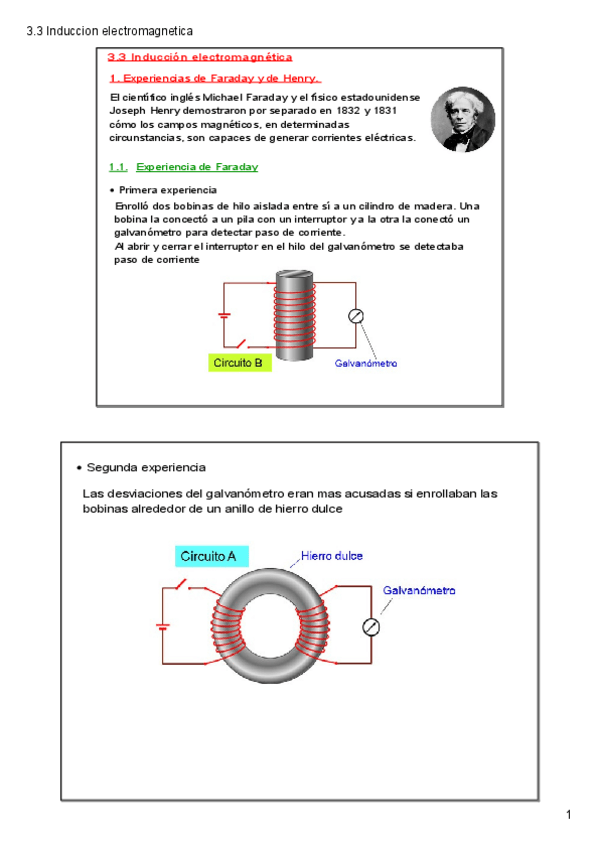 3.3 Induccion electromagnetica

3.3 Inducción electromagnética

1. Experiencias de Faraday y de Henry.

El científico inglés Michael Faraday y el físico estadounidense Joseph Henry demostraron por separado en 1832 y 1831 cómo los campos magnéticos, en determinadas circunstancias, son capaces de generar corrientes eléctricas.

1.1. Experiencia de Faraday

• Primera experiencia

Enrolló dos bobinas de hilo aislada entre sí a un cilindro de madera. Una bobina la concectó a un pila con un interruptor y a la otra la conectó un galvanómetro para detectar paso de corriente.
Al abrir y cerrar el interruptor en el hilo del galvanómetro se detectaba paso de corriente

Circuito B

Galvanómetro

• Segunda experiencia

Las desviaciones del galvanómetro eran mas acusadas si enrollaban las bobinas alrededor de un anillo de hierro dulce

Circuito A

Hierro dulce

Galvanómetro

1