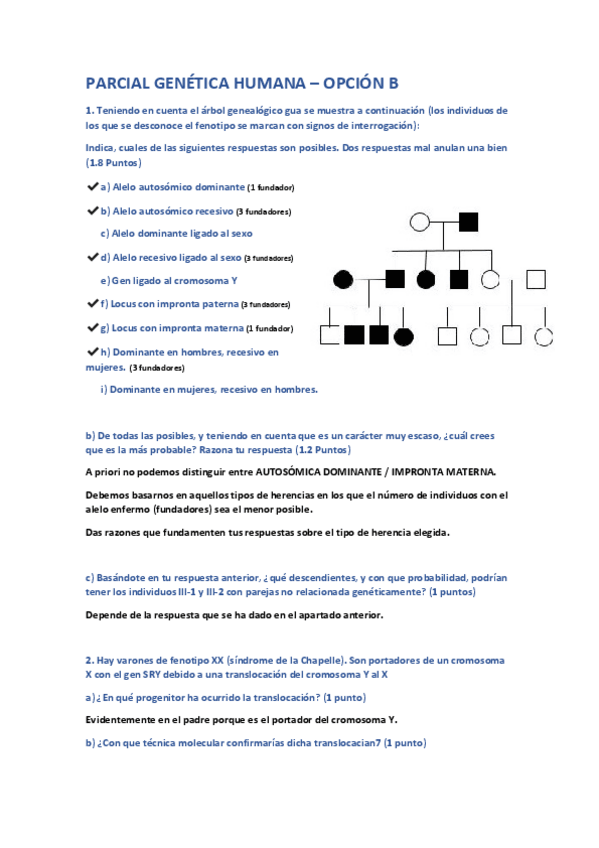 PARCIAL GENÉTICA HUMANA – OPCIÓN B

1. Teniendo en cuenta el árbol genealógico gua se muestra a continuación (los individuos de los que se desconoce el fenotipo se marcan con signos de interrogación):

Indica, cuales de las siguientes respuestas son posibles. Dos respuestas mal anulan una bien (1.8 Puntos)

✔ a) Alelo autosómico dominante (1 fundador)

✔ b) Alelo autosómico recesivo (3 fundadores)

c) Alelo dominante ligado al sexo

✔ d) Alelo recesivo ligado al sexo (3 fundadores)

e) Gen ligado al cromosoma Y

✔ f) Locus con impronta paterna (3 fundadores)

✔ g) Locus con impronta materna (1 fundador)

✔ h) Dominante en hombres, recesivo en mujeres. (3 fundadores)

i) Dominante en mujeres, recesivo en hombres.

b) De todas las posibles, y teniendo en cuenta que es un carácter muy escaso, ¿cuál crees que es la más probable? Razona tu respuesta (1.2 Puntos)

A priori no podemos distinguir entre AUTOSÓMICA DOMINANTE / IMPRONTA MATERNA.

Debemos basarnos en aquellos tipos de herencias en los que el número de individuos con el alelo enfermo (fundadores) sea el menor posible.

Das razones que fundamenten tus respuestas sobre el tipo de herencia elegida.

c) Basándote en tu respuesta anterior, ¿qué descendientes, y con que probabilidad, podrían tener los individuos III-1 y III-2 con parejas no relacionada genéticamente? (1 puntos)

Depende de la respuesta que se ha dado en el apartado anterior.

2. Hay varones de fenotipo XX (síndrome de la Chapelle). Son portadores de un cromosoma X con el gen SRY debido a una translocación del cromosoma Y al X

a) ¿En qué progenitor ha ocurrido la translocación? (1 punto)

Evidentemente en el padre porque es el portador del cromosoma Y.

b) ¿Con que técnica molecular confirmarías dicha translocacian7 (1 punto)