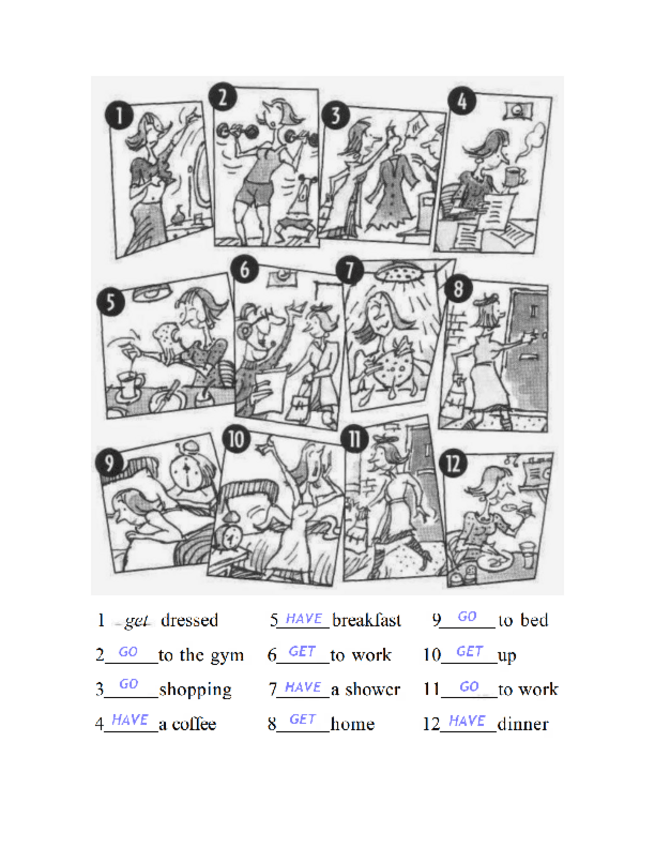 1 2 3 4
5 6 7 8
9 10 11 12

1 get dressed
2 GO to the gym
3 GO shopping
4 HAVE a coffee

5 HAVE breakfast
6 GET to work
7 HAVE a shower
8 GET home

9 GO to bed
10 GET up
11 GO to work
12 HAVE dinner