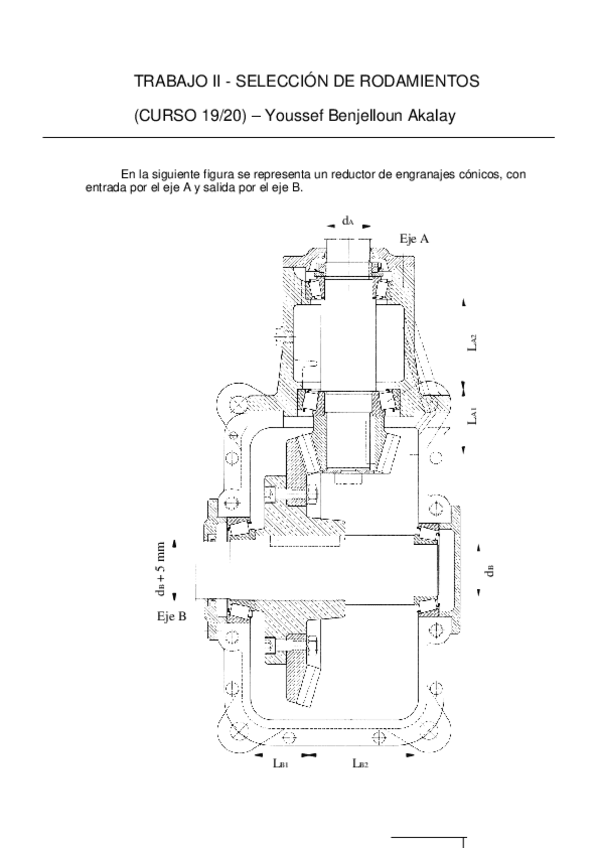 TRABAJO II - SELECCIÓN DE RODAMIENTOS

(CURSO 19/20) – Youssef Benjelloun Akalay

En la siguiente figura se representa un reductor de engranajes cónicos, con entrada por el eje A y salida por el eje B.

$d_A$

Eje A

$L_{A2}$

$L_{A1}$

$d_B + 5$ mm

Eje B

$d_B$

$L_{B1}$

$L_{B2}$