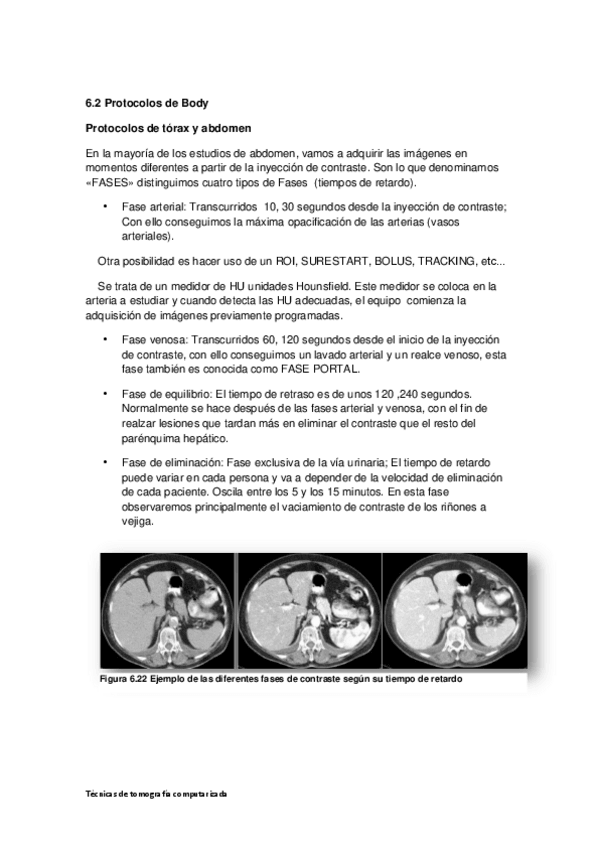 6.2 Protocolos de Body

Protocolos de tórax y abdomen

En la mayoría de los estudios de abdomen, vamos a adquirir las imágenes en momentos diferentes a partir de la inyección de contraste. Son lo que denominamos «FASES» distinguimos cuatro tipos de Fases (tiempos de retardo).

• Fase arterial: Transcurridos 10, 30 segundos desde la inyección de contraste; Con ello conseguimos la máxima opacificación de las arterias (vasos arteriales).

Otra posibilidad es hacer uso de un ROI, SURESTART, BOLUS, TRACKING, etc...

Se trata de un medidor de HU unidades Hounsfield. Este medidor se coloca en la arteria a estudiar y cuando detecta las HU adecuadas, el equipo comienza la adquisición de imágenes previamente programadas.

• Fase venosa: Transcurridos 60, 120 segundos desde el inicio de la inyección de contraste, con ello conseguimos un lavado arterial y un realce venoso, esta fase también es conocida como FASE PORTAL.

• Fase de equilibrio: El tiempo de retraso es de unos 120 ,240 segundos. Normalmente se hace después de las fases arterial y venosa, con el fin de realzar lesiones que tardan más en eliminar el contraste que el resto del parénquima hepático.

• Fase de eliminación: Fase exclusiva de la vía urinaria; El tiempo de retardo puede variar en cada persona y va a depender de la velocidad de eliminación de cada paciente. Oscila entre los 5 y los 15 minutos. En esta fase observaremos principalmente el vaciamiento de contraste de los riñones a vejiga.

Figura 6.22 Ejemplo de las diferentes fases de contraste según su tiempo de retardo

Técnicas de tomografía computarizada