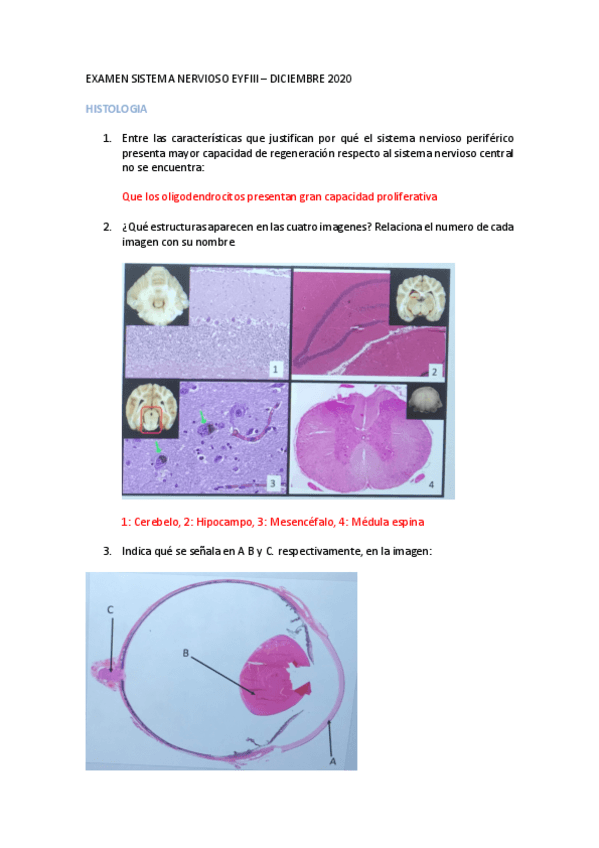 EXAMEN SISTEMA NERVIOSO EYFIII – DICIEMBRE 2020

HISTOLOGIA

1. Entre las características que justifican por qué el sistema nervioso periférico presenta mayor capacidad de regeneración respecto al sistema nervioso central no se encuentra:

Que los oligodendrocitos presentan gran capacidad proliferativa

2. ¿Qué estructuras aparecen en las cuatro imagenes? Relaciona el numero de cada imagen con su nombre

1

2

3

4

1: Cerebelo, 2: Hipocampo, 3: Mesencéfalo, 4: Médula espina

3. Indica qué se señala en A B y C. respectivamente, en la imagen:

C

B

A