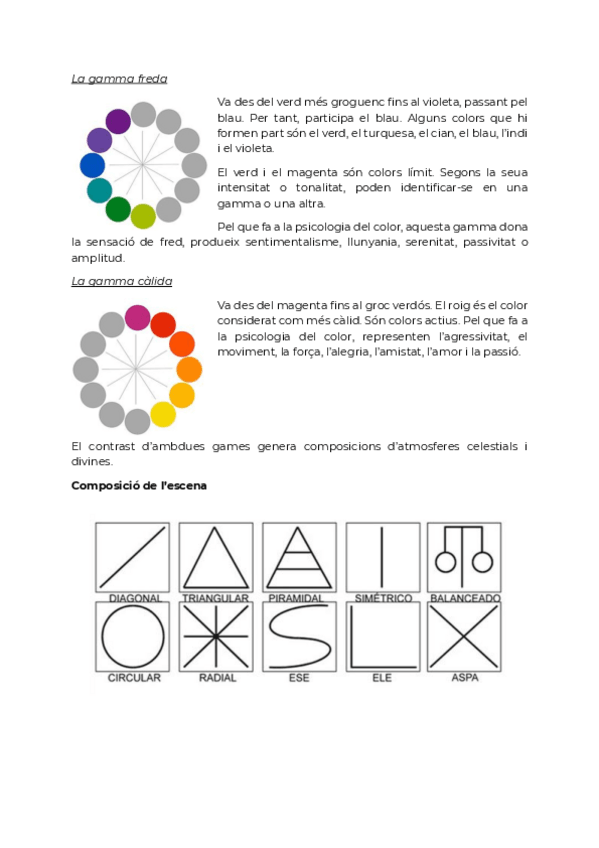 La gamma freda

Va des del verd més groguenc fins al violeta, passant pel blau. Per tant, participa el blau. Alguns colors que hi formen part són el verd, el turquesa, el cian, el blau, l'indi i el violeta.

El verd i el magenta són colors límit. Segons la seua intensitat o tonalitat, poden identificar-se en una gamma o una altra.

Pel que fa a la psicologia del color, aquesta gamma dona la sensació de fred, produeix sentimentalisme, llunyania, serenitat, passivitat o amplitud.

La gamma càlida

Va des del magenta fins al groc verdós. El roig és el color considerat com més càlid. Són colors actius. Pel que fa a la psicologia del color, representen l'agressivitat, el moviment, la força, l'alegria, l'amistat, l'amor i la passió.

El contrast d'ambdues games genera composicions d'atmosferes celestials i divines.

Composició de l'escena

DIAGONAL TRIANGULAR PIRAMIDAL SIMÉTRICO BALANCEADO

CIRCULAR RADIAL ESE ELE ASPA