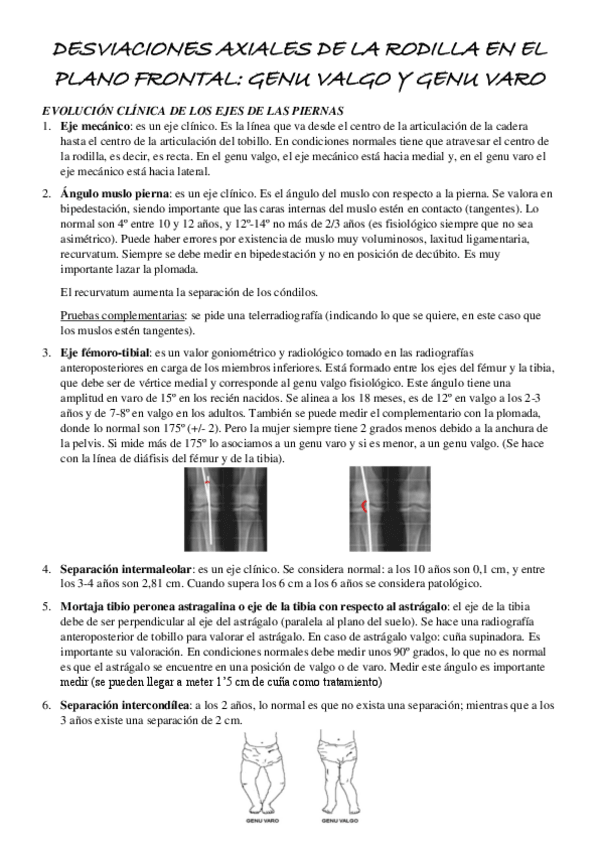 DESVIACIONES AXIALES DE LA RODILLA EN EL PLANO FRONTAL: GENU VALGO Y GENU VARO

EVOLUCIÓN CLÍNICA DE LOS EJES DE LAS PIERNAS

1. **Eje mecánico**: es un eje clínico. Es la línea que va desde el centro de la articulación de la cadera hasta el centro de la articulación del tobillo. En condiciones normales tiene que atravesar el centro de la rodilla, es decir, es recta. En el genu valgo, el eje mecánico está hacia medial y, en el genu varo el eje mecánico está hacia lateral.

2. **Ángulo muslo pierna**: es un eje clínico. Es el ángulo del muslo con respecto a la pierna. Se valora en bipedestación, siendo importante que las caras internas del muslo estén en contacto (tangentes). Lo normal son 4º entre 10 y 12 años, y 12º-14º no más de 2/3 años (es fisiológico siempre que no sea asimétrico). Puede haber errores por existencia de muslo muy voluminosos, laxitud ligamentaria, recurvatum. Siempre se debe medir en bipedestación y no en posición de decúbito. Es muy importante lazar la plomada.

El recurvatum aumenta la separación de los cóndilos.

Pruebas complementarias: se pide una telerradiografía (indicando lo que se quiere, en este caso que los muslos estén tangentes).

3. **Eje fémoro-tibial**: es un valor goniométrico y radiológico tomado en las radiografías anteroposteriores en carga de los miembros inferiores. Está formado entre los ejes del fémur y la tibia, que debe ser de vértice medial y corresponde al genu valgo fisiológico. Este ángulo tiene una amplitud en varo de 15º en los recién nacidos. Se alinea a los 18 meses, es de 12º en valgo a los 2-3 años y de 7-8º en valgo en los adultos. También se puede medir el complementario con la plomada, donde lo normal son 175º (+/- 2). Pero la mujer siempre tiene 2 grados menos debido a la anchura de la pelvis. Si mide más de 175º lo asociamos a un genu varo y si es menor, a un genu valgo. (Se hace con la línea de diáfisis del fémur y de la tibia).

4. **Separación intermaleolar**: es un eje clínico. Se considera normal: a los 10 años son 0,1 cm, y entre los 3-4 años son 2,81 cm. Cuando supera los 6 cm a los 6 años se considera patológico.

5. **Mortaja tibio peronea astragalina o eje de la tibia con respecto al astrágalo**: el eje de la tibia debe de ser perpendicular al eje del astrágalo (paralela al plano del suelo). Se hace una radiografía anteroposterior de tobillo para valorar el astrágalo. En caso de astrágalo valgo: cuña supinadora. Es importante su valoración. En condiciones normales debe medir unos 90º grados, lo que no es normal es que el astrágalo se encuentre en una posición de valgo o de varo. Medir este ángulo es importante medir (se pueden llegar a meter 1'5 cm de cuña como tratamiento)

6. **Separación intercondílea**: a los 2 años, lo normal es que no exista una separación; mientras que a los 3 años existe una separación de 2 cm.

GENU VARO GENU VALGO