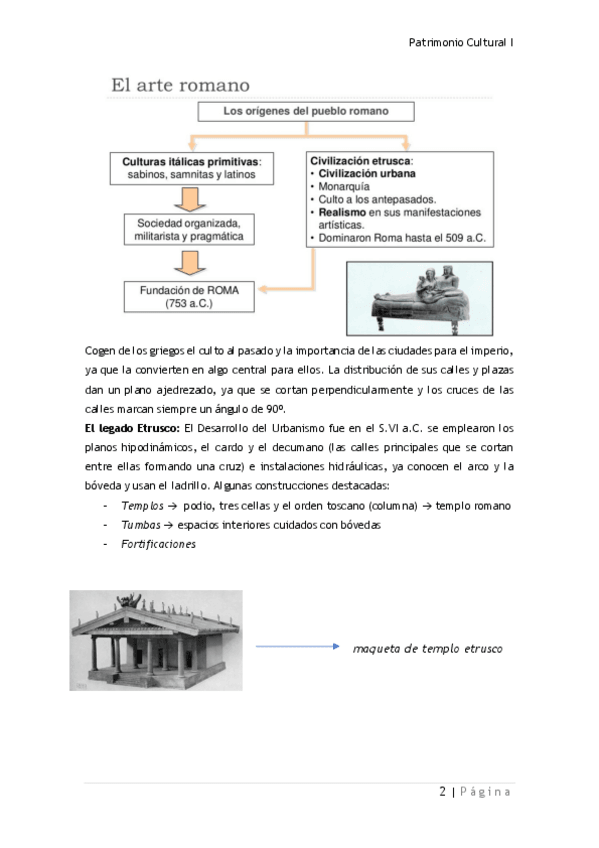 Patrimonio Cultural I

El arte romano

Los orígenes del pueblo romano

Culturas itálicas primitivas: sabinos, samnitas y latinos

Sociedad organizada, militarista y pragmática

Fundación de ROMA (753 a.C.)

Civilización etrusca:
• Civilización urbana
• Monarquía
• Culto a los antepasados.
• Realismo en sus manifestaciones artísticas.
• Dominaron Roma hasta el 509 a.C.

Cogen de los griegos el culto al pasado y la importancia de las ciudades para el imperio, ya que la convierten en algo central para ellos. La distribución de sus calles y plazas dan un plano ajedrezado, ya que se cortan perpendicularmente y los cruces de las calles marcan siempre un ángulo de 90º.

El legado Etrusco: El Desarrollo del Urbanismo fue en el S.VI a.C. se emplearon los planos hipodinámicos, el cardo y el decumano (las calles principales que se cortan entre ellas formando una cruz) e instalaciones hidráulicas, ya conocen el arco y la bóveda y usan el ladrillo. Algunas construcciones destacadas:

- Templos → podio, tres cellas y el orden toscano (columna) → templo romano
- Tumbas → espacios interiores cuidados con bóvedas
- Fortificaciones

maqueta de templo etrusco

2 | Página